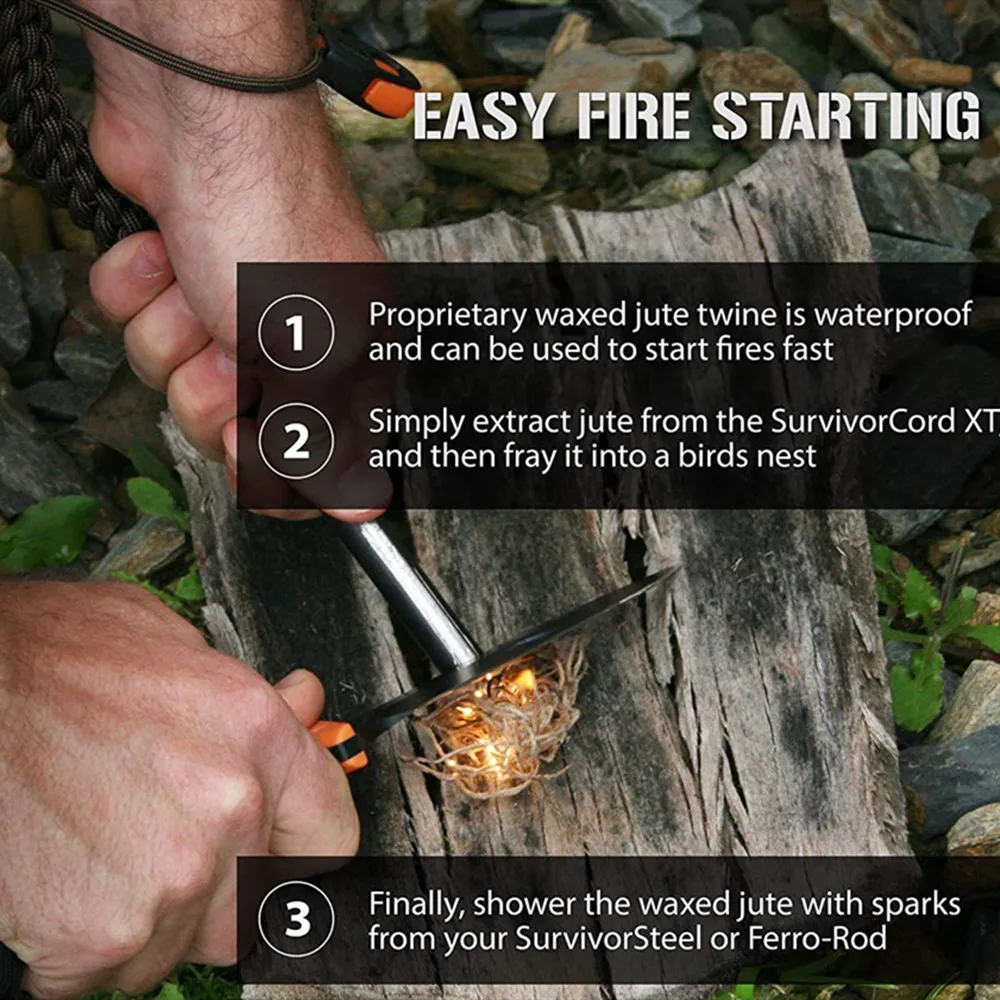 EASY FIRE STARTING

1 Proprietary waxed jute twine is waterproof and can be used to start fires fast

2 Simply extract jute from the SurvivorCord XT, and then fray it into a birds nest

3 Finally, shower the waxed jute with sparks from your SurvivorSteel or Ferro-Rod