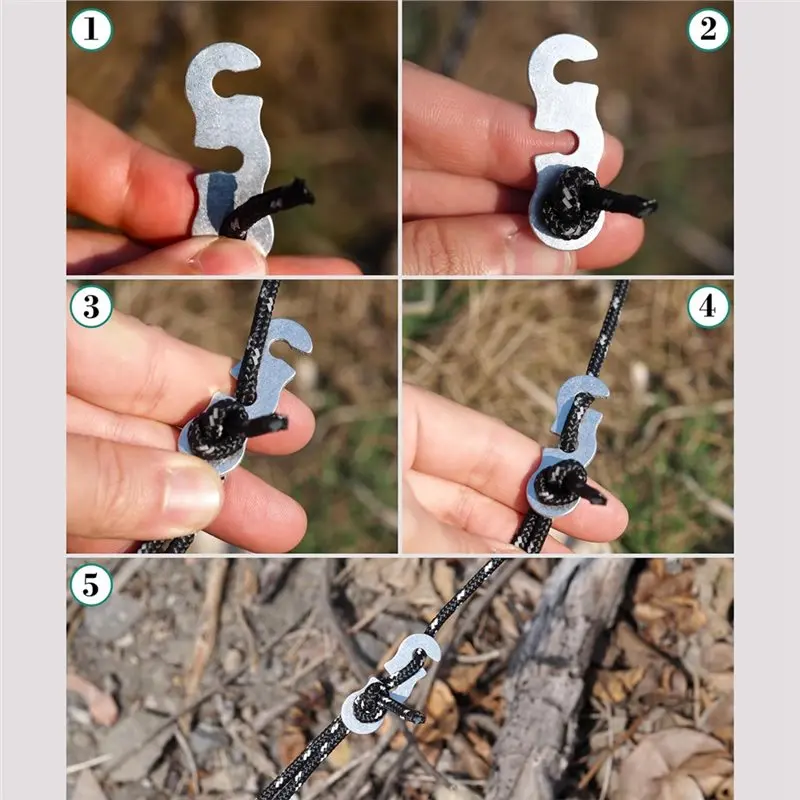 1

2

3

4

5