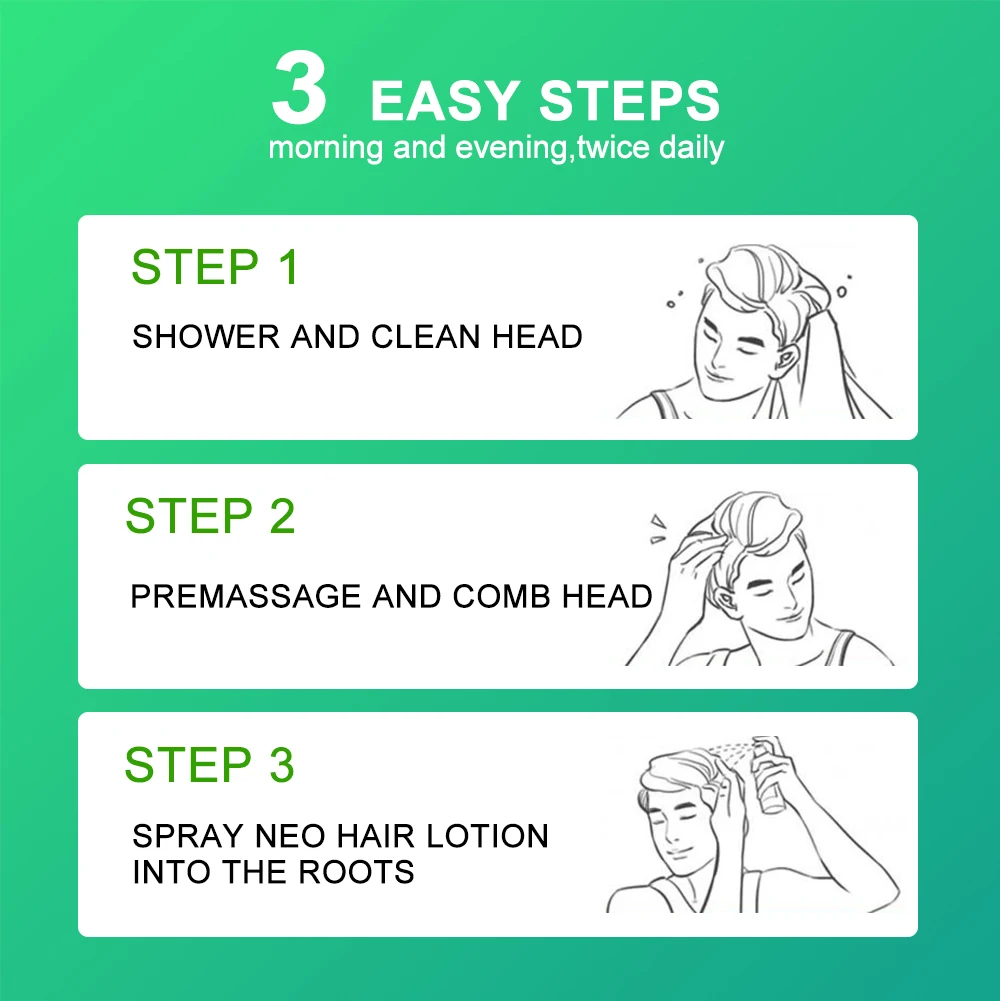 3 EASY STEPS
morning and evening,twice daily

STEP 1
SHOWER AND CLEAN HEAD

STEP 2
PREMASSAGE AND COMB HEAD

STEP 3
SPRAY NEO HAIR LOTION INTO THE ROOTS