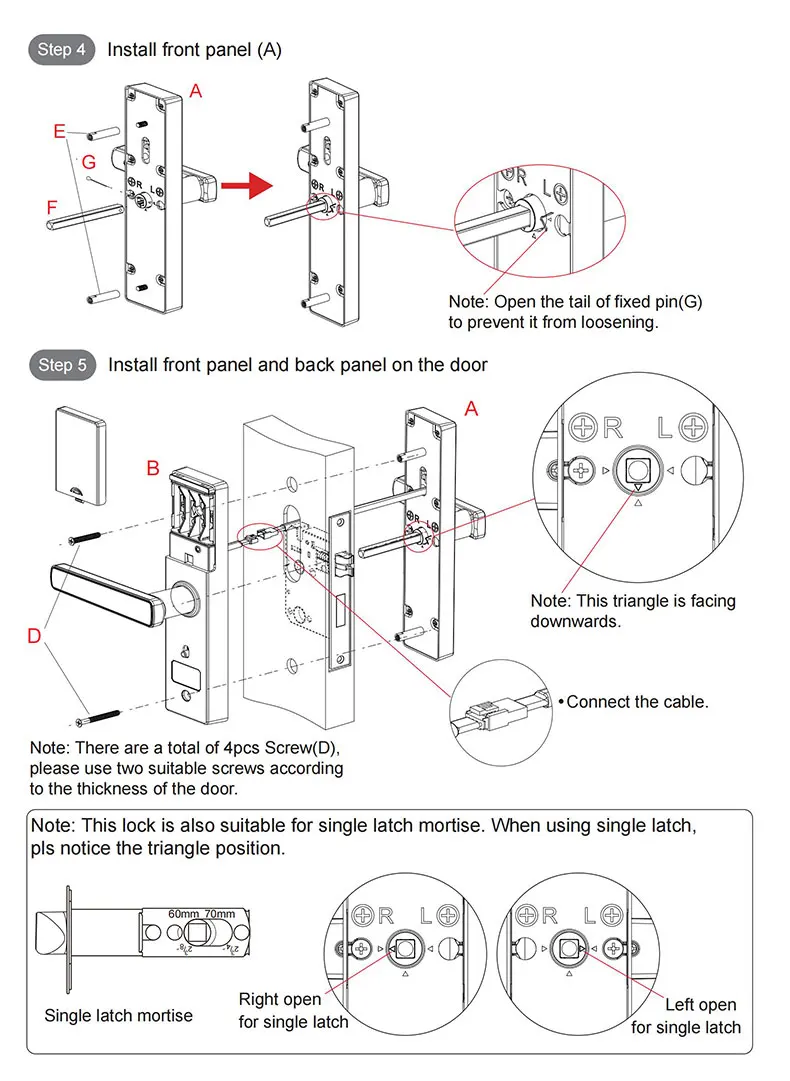 Step 4 Install front panel (A)

A

E

G

F

R L

R L

Note: Open the tail of fixed pin(G) to prevent it from loosening.

Step 5 Install front panel and back panel on the door

A

B

D

R L

R L

Note: This triangle is facing downwards.

•Connect the cable.

Note: There are a total of 4pcs Screw(D), please use two suitable screws according to the thickness of the door.

Note: This lock is also suitable for single latch mortise. When using single latch, pls notice the triangle position.

60mm 70mm

Single latch mortise

R L

Right open for single latch

R L

Left open for single latch