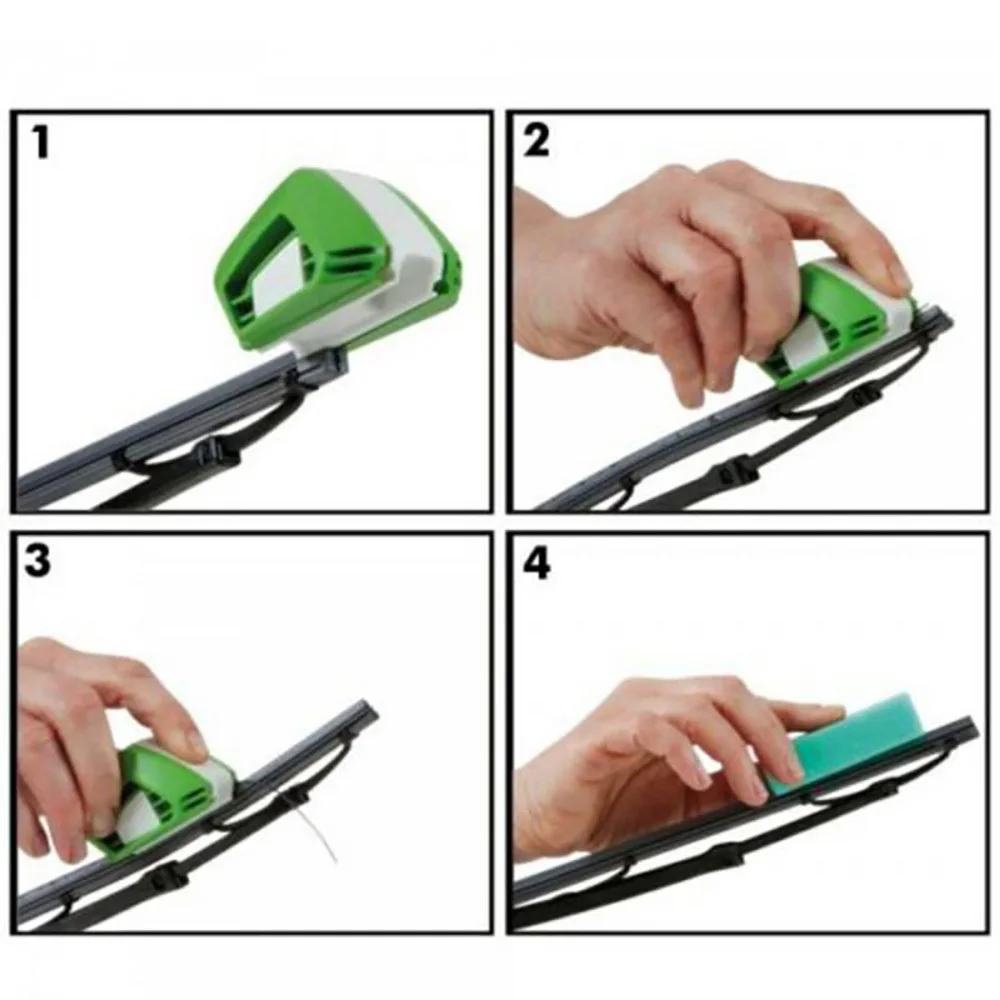 1

2

3

4