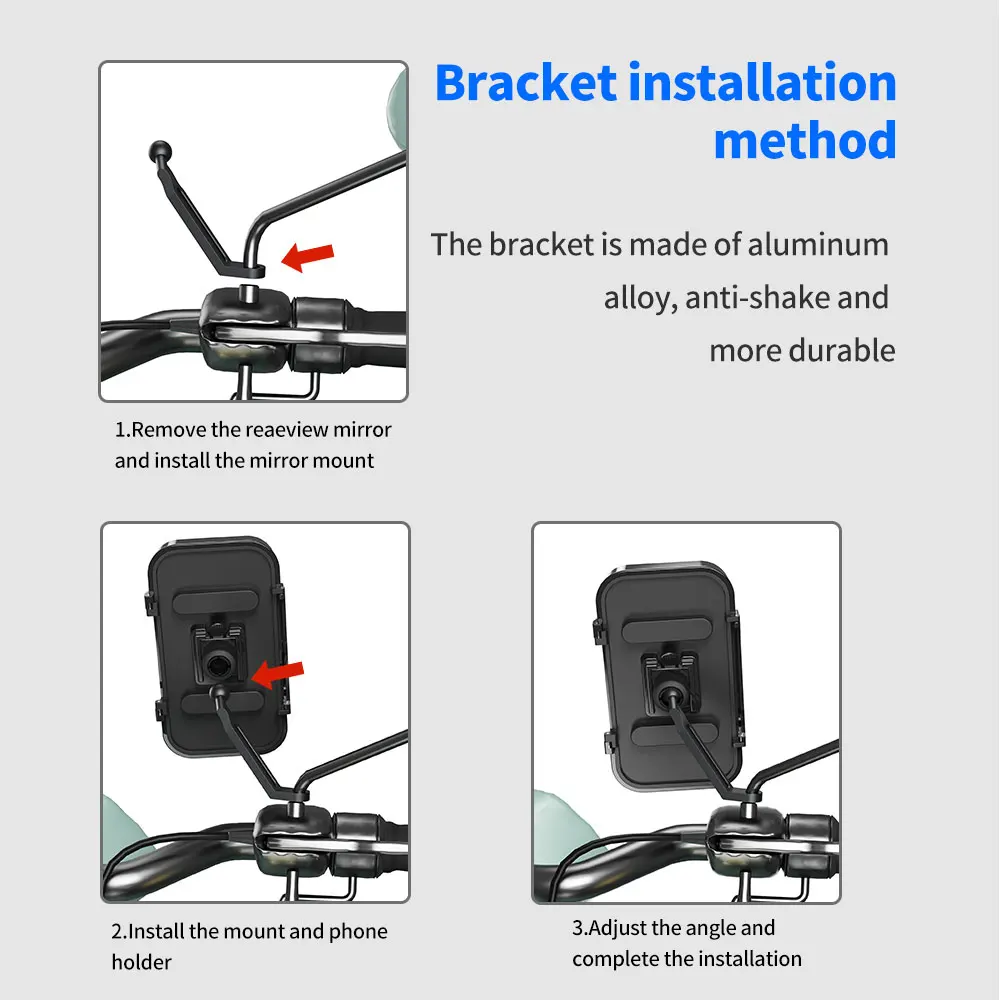 Bracket installation method

The bracket is made of aluminum alloy, anti-shake and more durable

1.Remove the reaeview mirror and install the mirror mount

2.Install the mount and phone holder

3.Adjust the angle and complete the installation