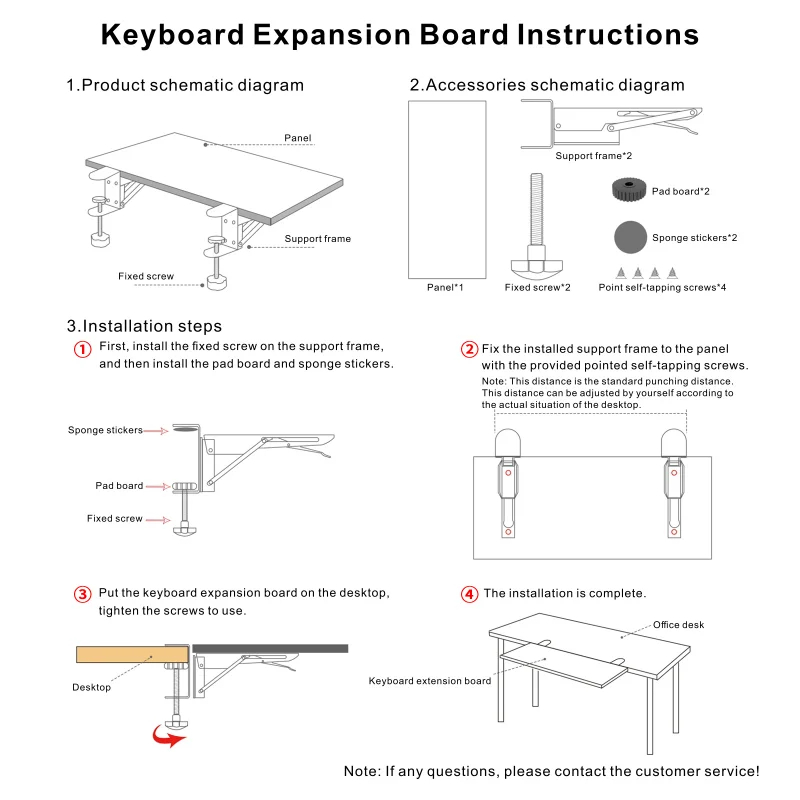 Keyboard Expansion Board Instructions

1.Product schematic diagram

Panel

Support frame

Fixed screw

2.Accessories schematic diagram

Support frame*2

Pad board*2

Sponge stickers*2

Panel*1

Fixed screw*2

Point self-tapping screws*4

3.Installation steps

1 First, install the fixed screw on the support frame, and then install the pad board and sponge stickers.

Sponge stickers

Pad board

Fixed screw

2 Fix the installed support frame to the panel with the provided pointed self-tapping screws.
Note: This distance is the standard punching distance. This distance can be adjusted by yourself according to the actual situation of the desktop.

3 Put the keyboard expansion board on the desktop, tighten the screws to use.

Desktop

4 The installation is complete.

Office desk

Keyboard extension board

Note: If any questions, please contact the customer service!