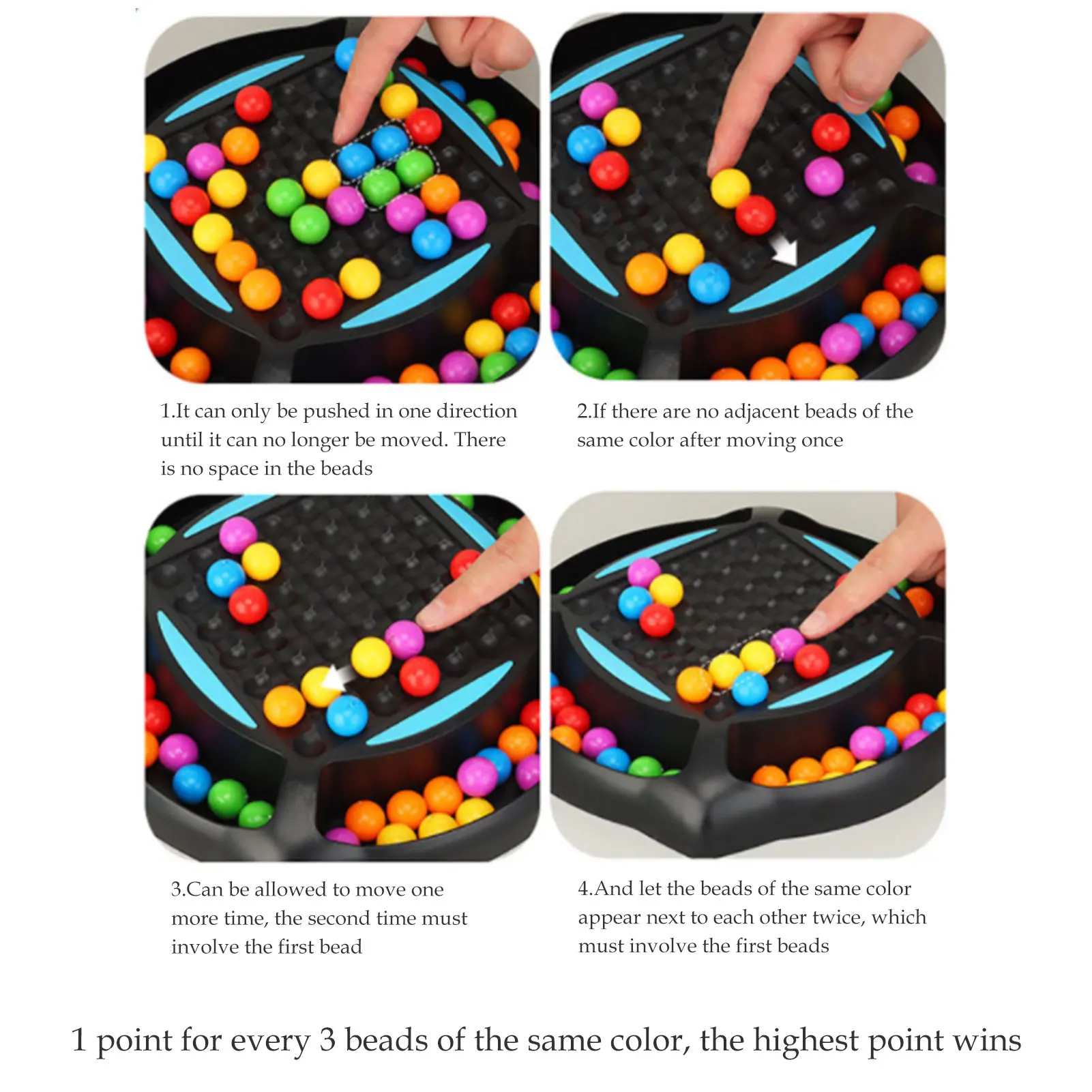 1.It can only be pushed in one direction until it can no longer be moved. There is no space in the beads

2.If there are no adjacent beads of the same color after moving once

3.Can be allowed to move one more time, the second time must involve the first bead

4.And let the beads of the same color appear next to each other twice, which must involve the first beads

1 point for every 3 beads of the same color, the highest point wins