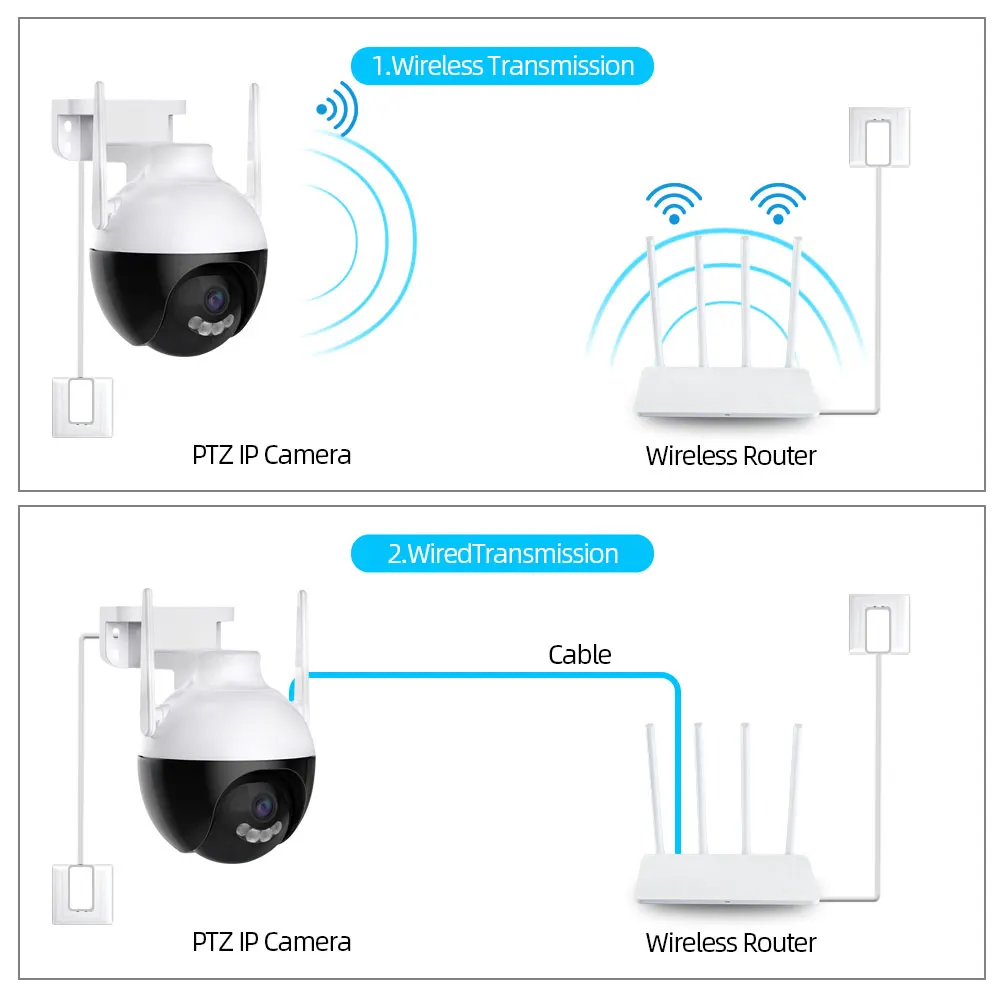 1.Wireless Transmission

PTZ IP Camera

Wireless Router

2.WiredTransmission

Cable

PTZ IP Camera

Wireless Router