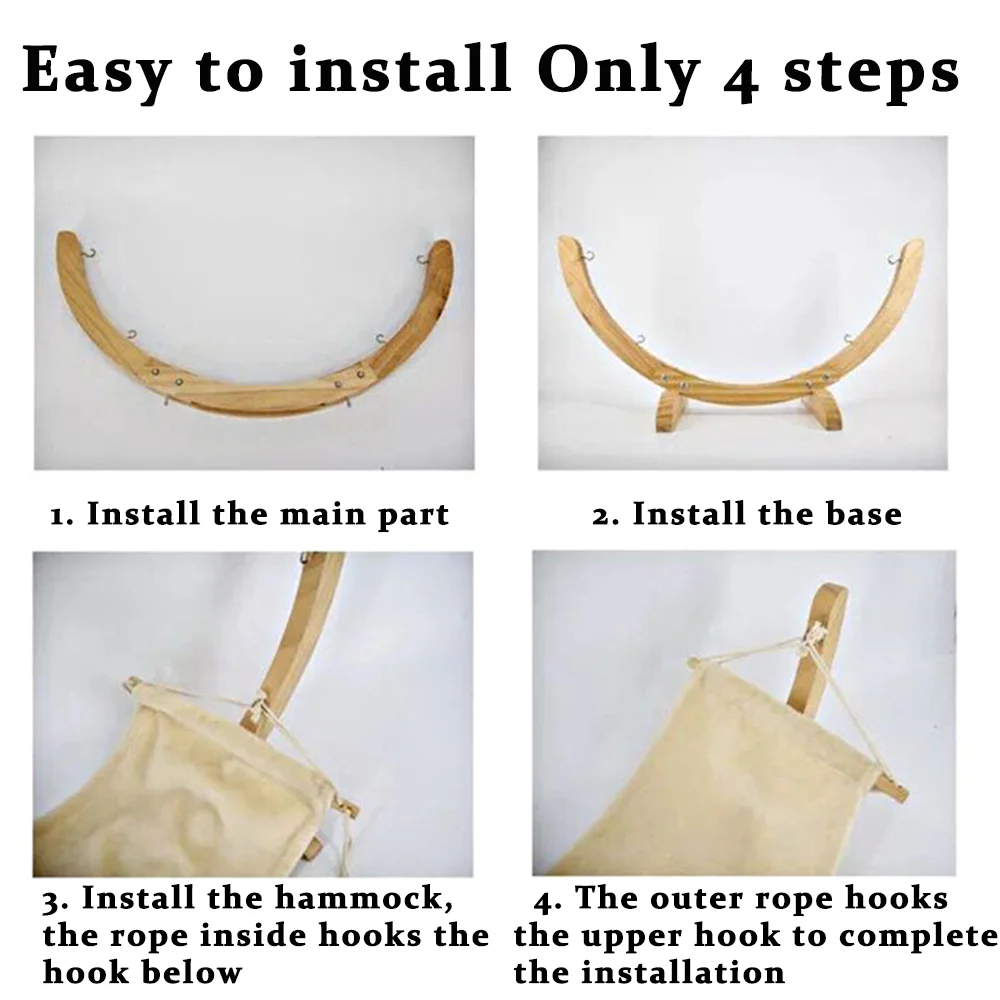 Easy to install Only 4 steps

1. Install the main part

2. Install the base

3. Install the hammock, the rope inside hooks the hook below

4. The outer rope hooks the upper hook to complete the installation