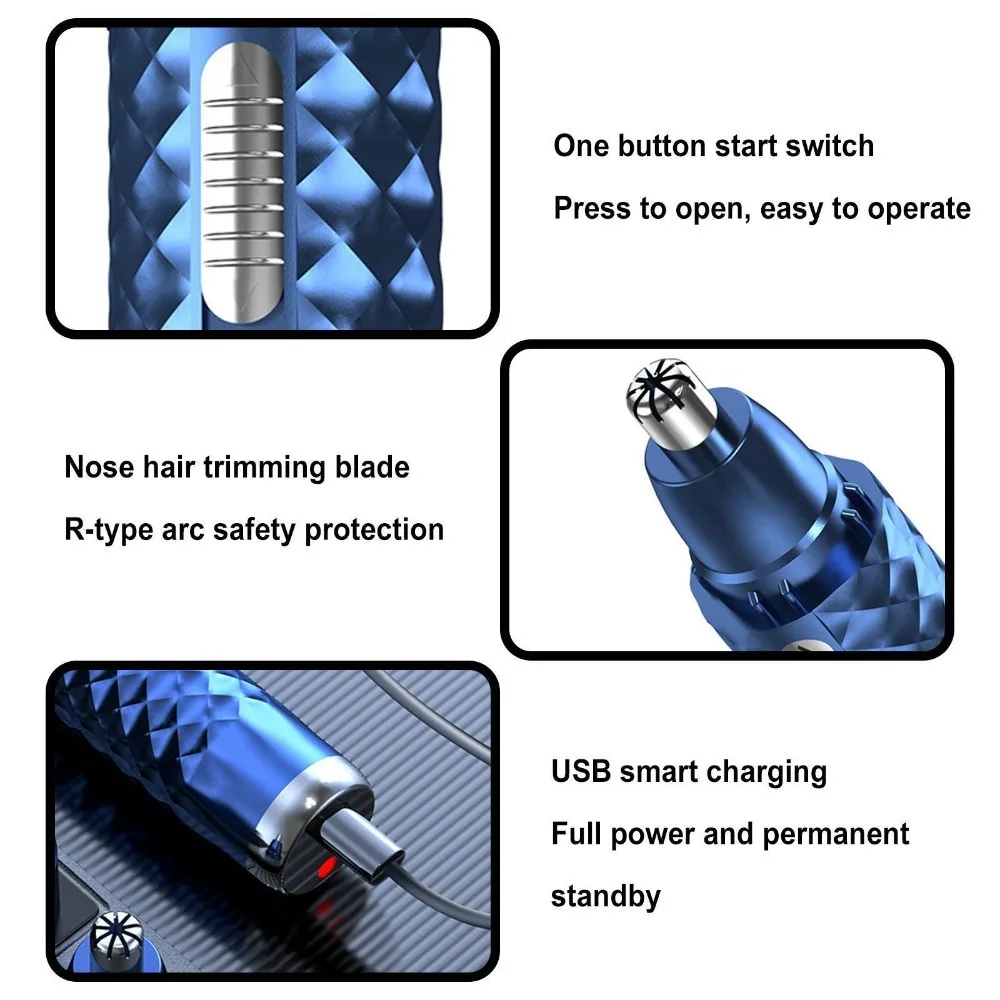 One button start switch

Press to open, easy to operate

Nose hair trimming blade

R-type arc safety protection

USB smart charging

Full power and permanent standby