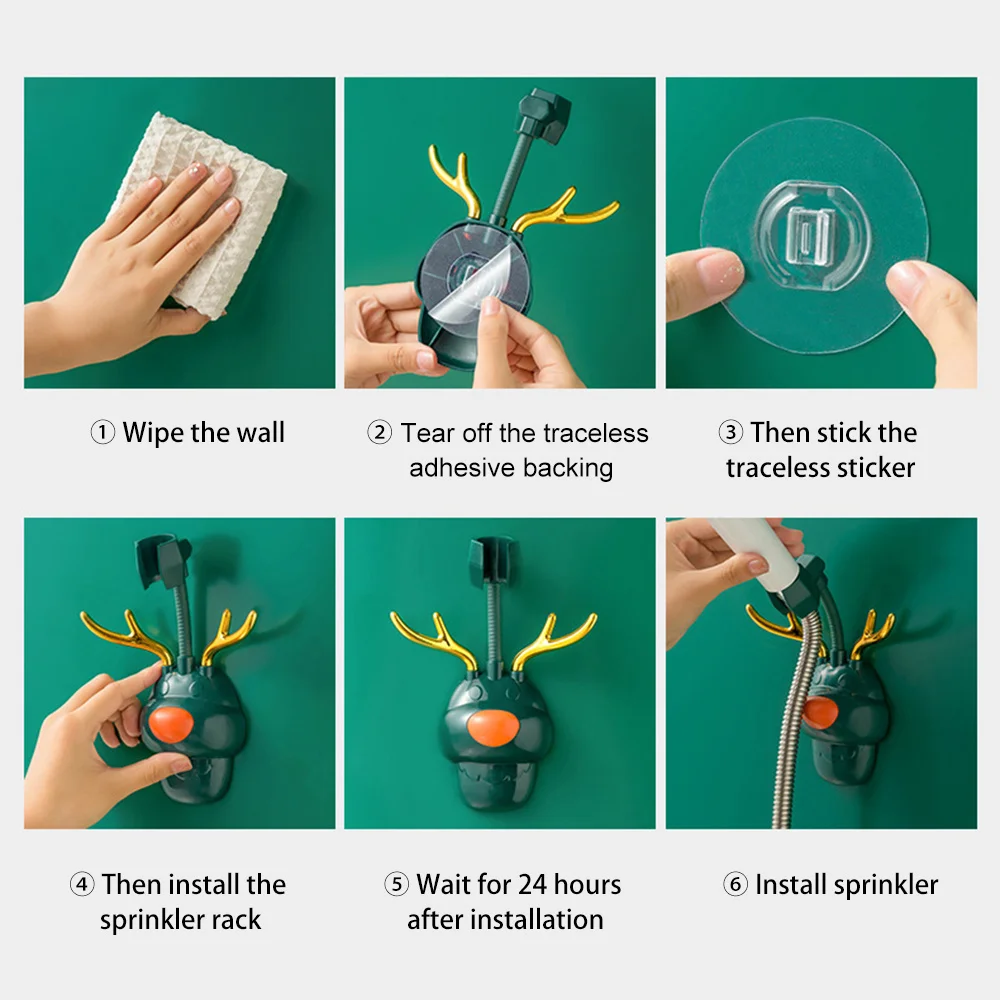 ① Wipe the wall

② Tear off the traceless adhesive backing

③ Then stick the traceless sticker

④ Then install the sprinkler rack

⑤ Wait for 24 hours after installation

⑥ Install sprinkler