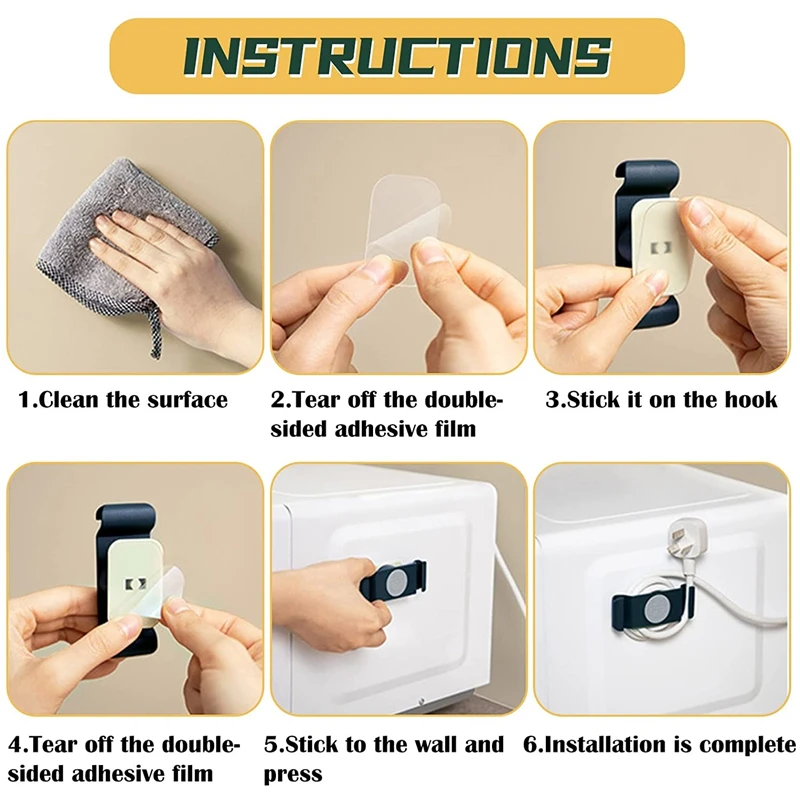 INSTRUCTIONS

1.Clean the surface

2.Tear off the double-sided adhesive film

3.Stick it on the hook

4.Tear off the double-sided adhesive film

5.Stick to the wall and press

6.Installation is complete