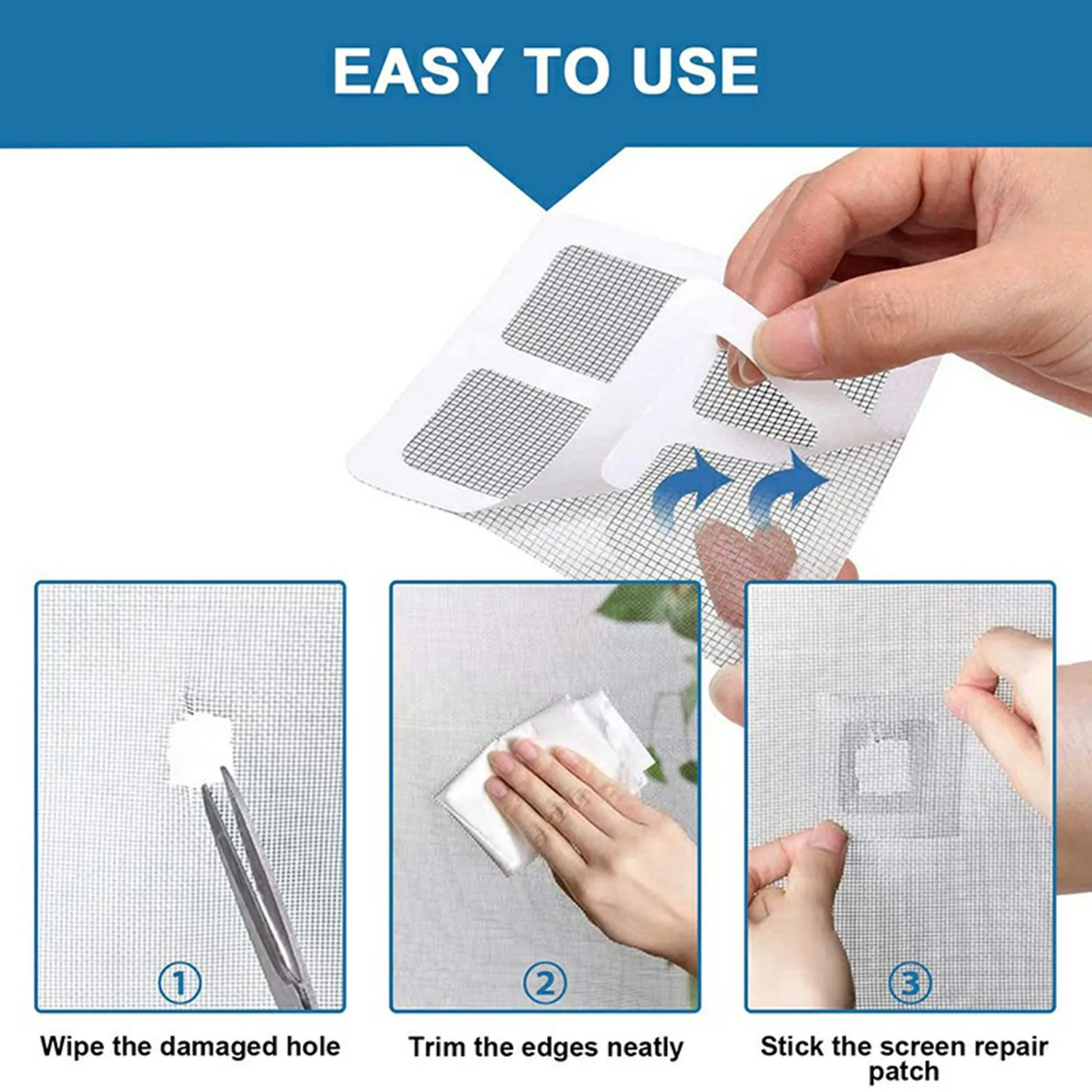 EASY TO USE

①

Wipe the damaged hole

②

Trim the edges neatly

③

Stick the screen repair patch