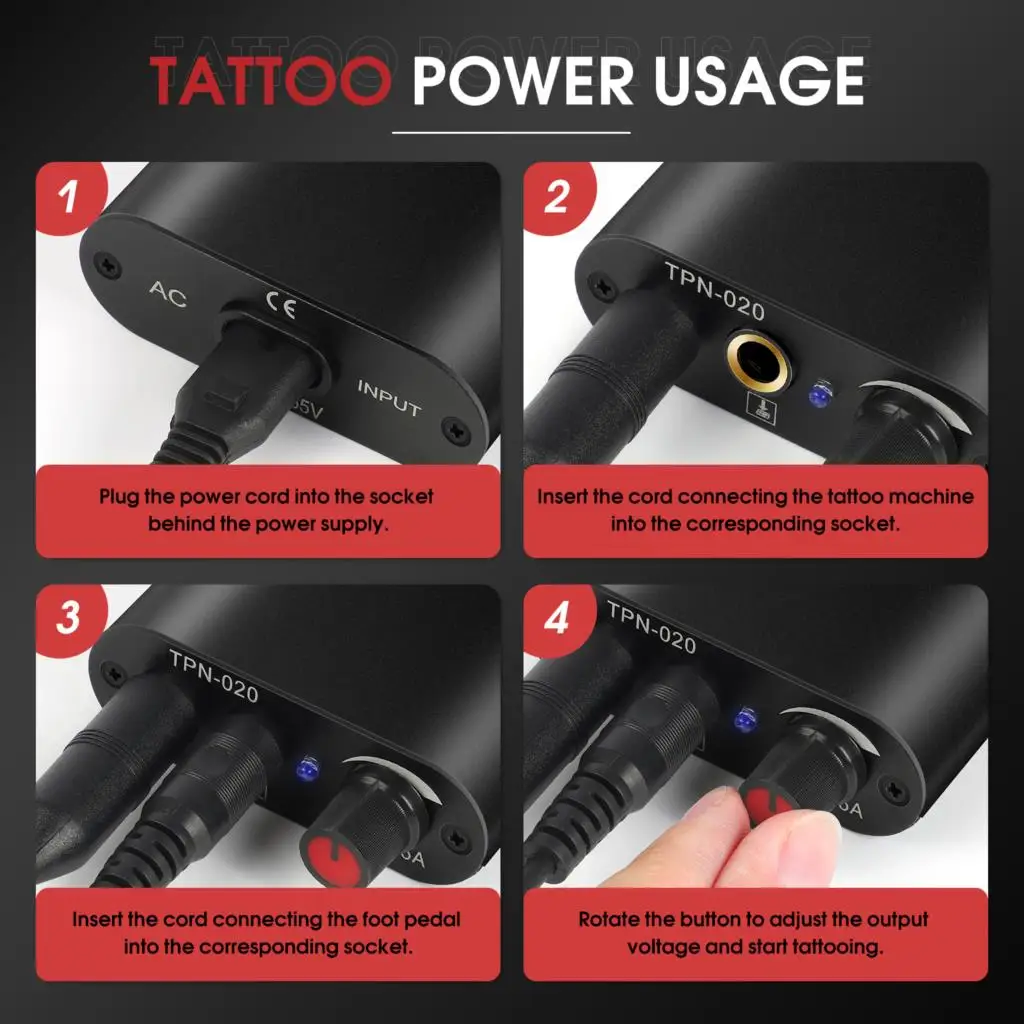 TATTOO POWER USAGE

1

AC

CE

INPUT

Plug the power cord into the socket behind the power supply.

2

TPN-020

Insert the cord connecting the tattoo machine into the corresponding socket.

3

TPN-020

Insert the cord connecting the foot pedal into the corresponding socket.

4

TPN-020

Rotate the button to adjust the output voltage and start tattooing.