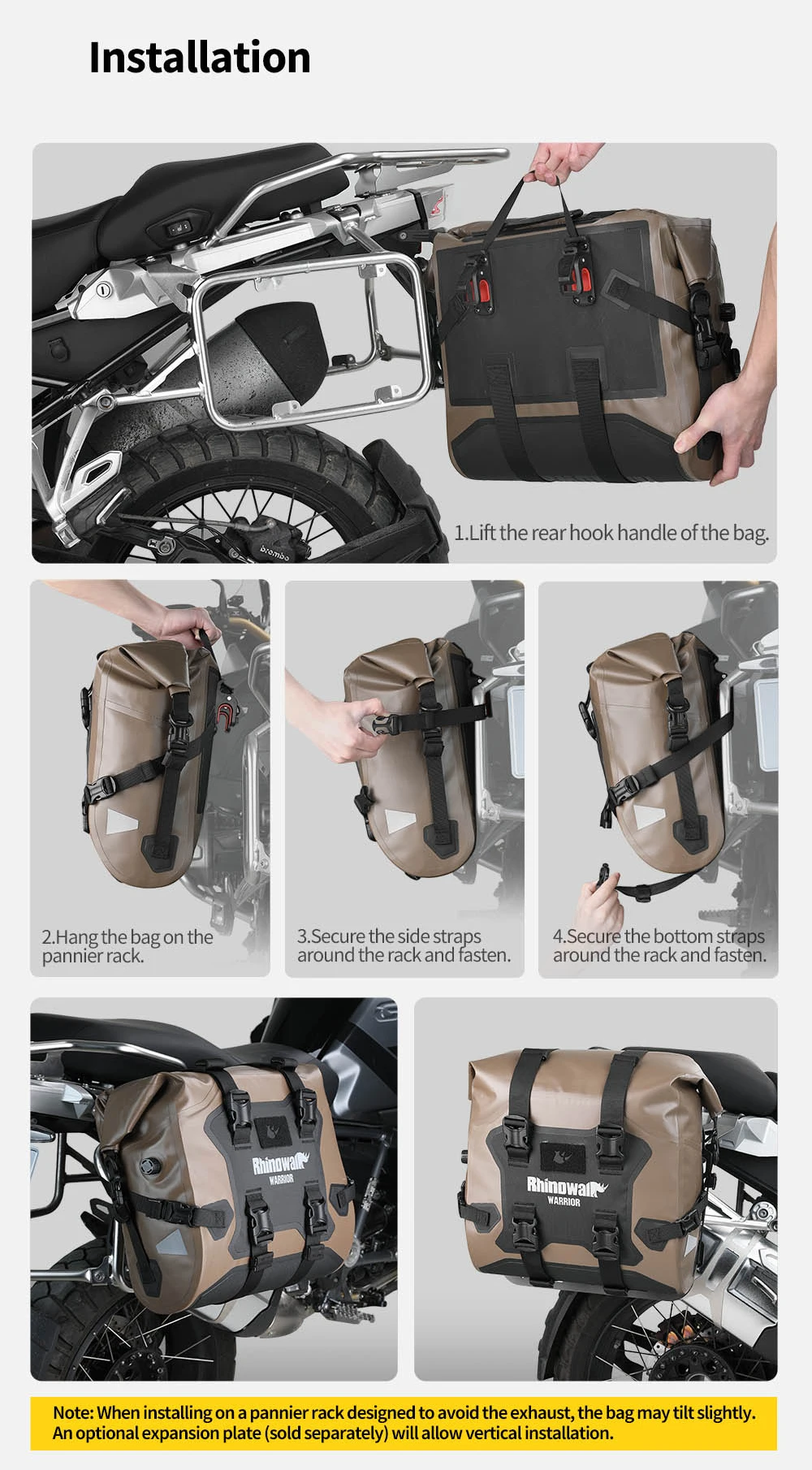 Installation

brembo

1.Lift the rear hook handle of the bag.

2.Hang the bag on the pannier rack.

3.Secure the side straps around the rack and fasten.

4.Secure the bottom straps around the rack and fasten.

Rhinowalk
WARRIOR

Rhinowalk
WARRIOR

Note: When installing on a pannier rack designed to avoid the exhaust, the bag may tilt slightly. An optional expansion plate (sold separately) will allow vertical installation.