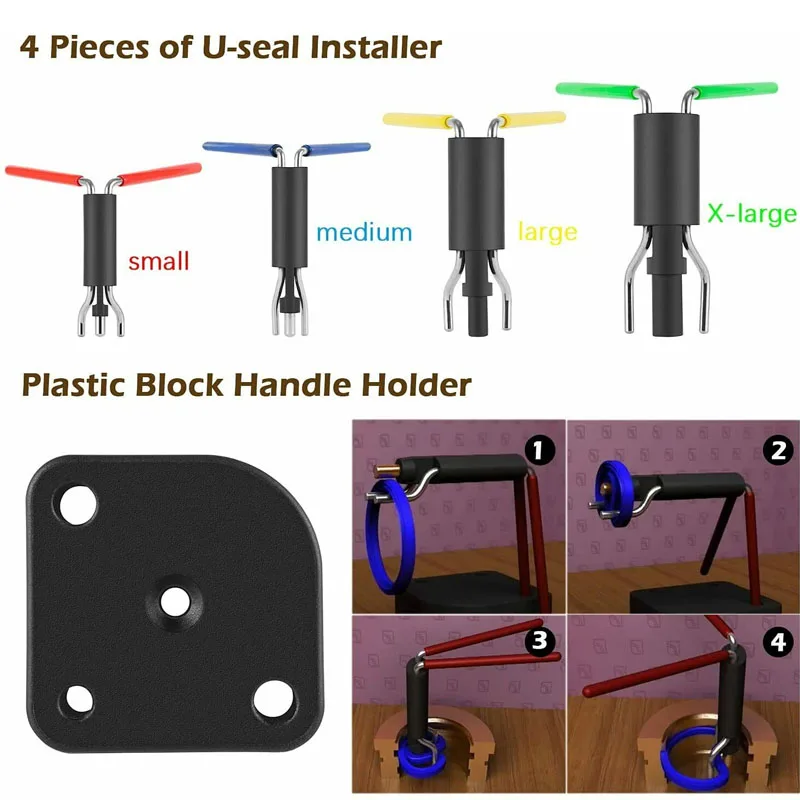 4 Pieces of U-seal Installer

small

medium

large

X-large

Plastic Block Handle Holder

1

2

3

4