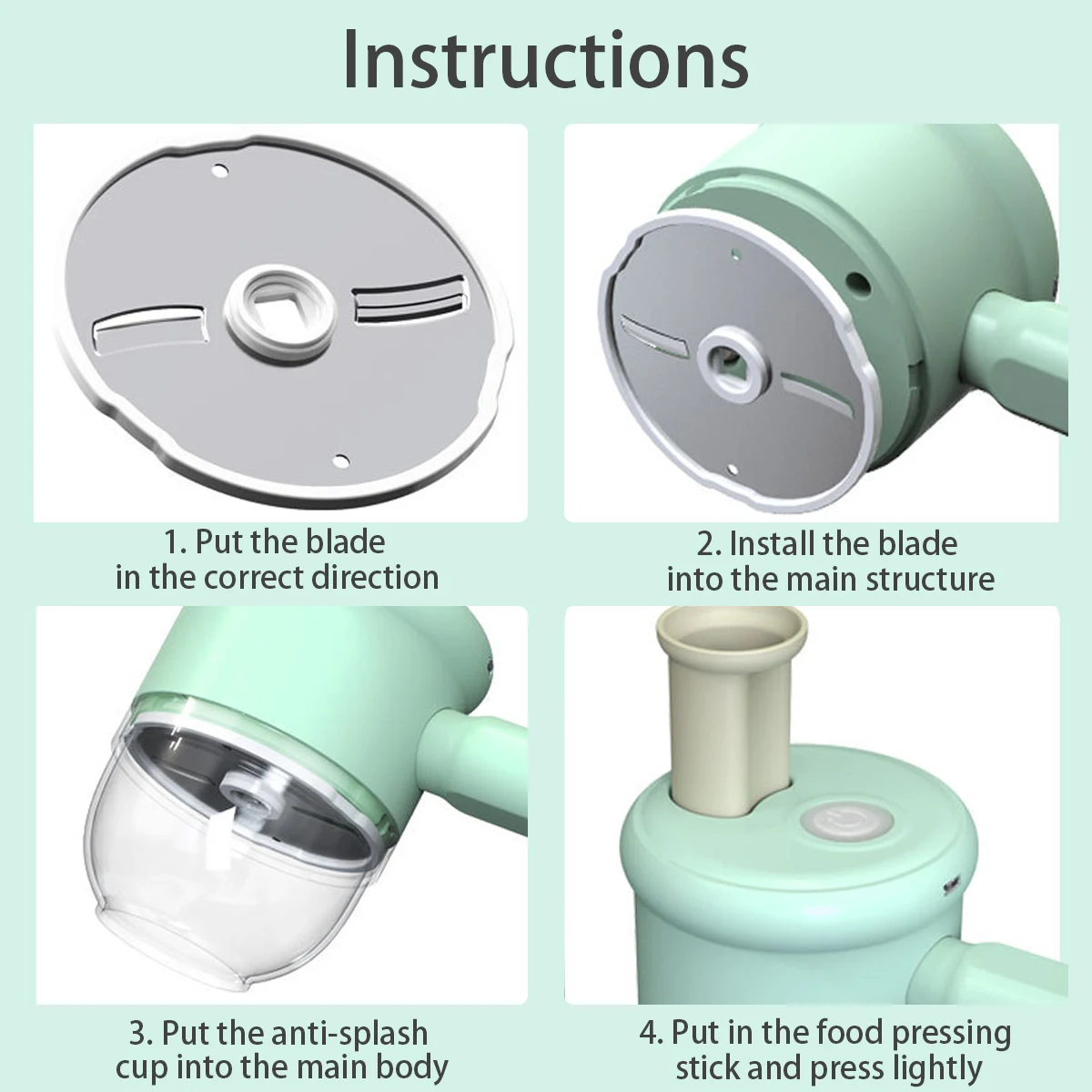 Instructions

1. Put the blade in the correct direction

2. Install the blade into the main structure

3. Put the anti-splash cup into the main body

4. Put in the food pressing stick and press lightly