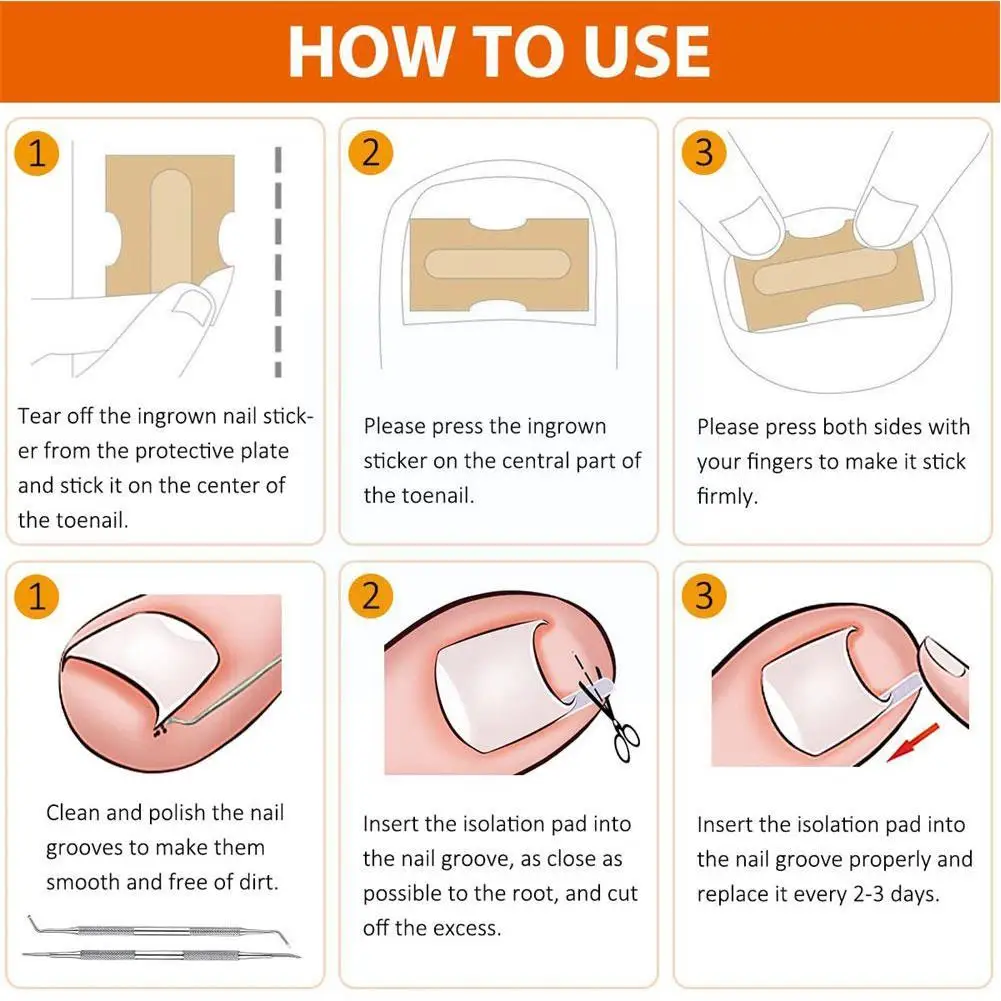 HOW TO USE

1

Tear off the ingrown nail sticker from the protective plate and stick it on the center of the toenail.

2

Please press the ingrown sticker on the central part of the toenail.

3

Please press both sides with your fingers to make it stick firmly.

1

Clean and polish the nail grooves to make them smooth and free of dirt.

2

Insert the isolation pad into the nail groove, as close as possible to the root, and cut off the excess.

3

Insert the isolation pad into the nail groove properly and replace it every 2-3 days.