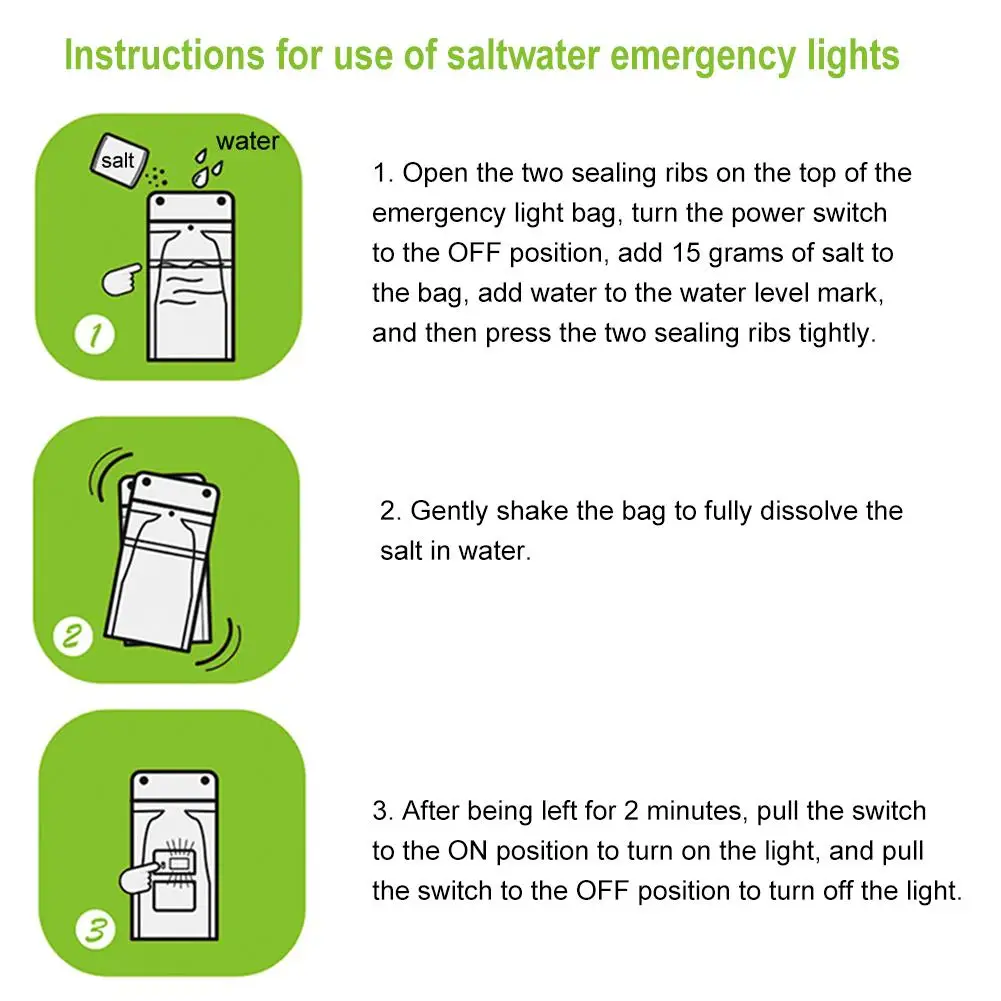 Instructions for use of saltwater emergency lights

salt

water

1

1. Open the two sealing ribs on the top of the emergency light bag, turn the power switch to the OFF position, add 15 grams of salt to the bag, add water to the water level mark, and then press the two sealing ribs tightly.

2

2. Gently shake the bag to fully dissolve the salt in water.

3

3. After being left for 2 minutes, pull the switch to the ON position to turn on the light, and pull the switch to the OFF position to turn off the light.