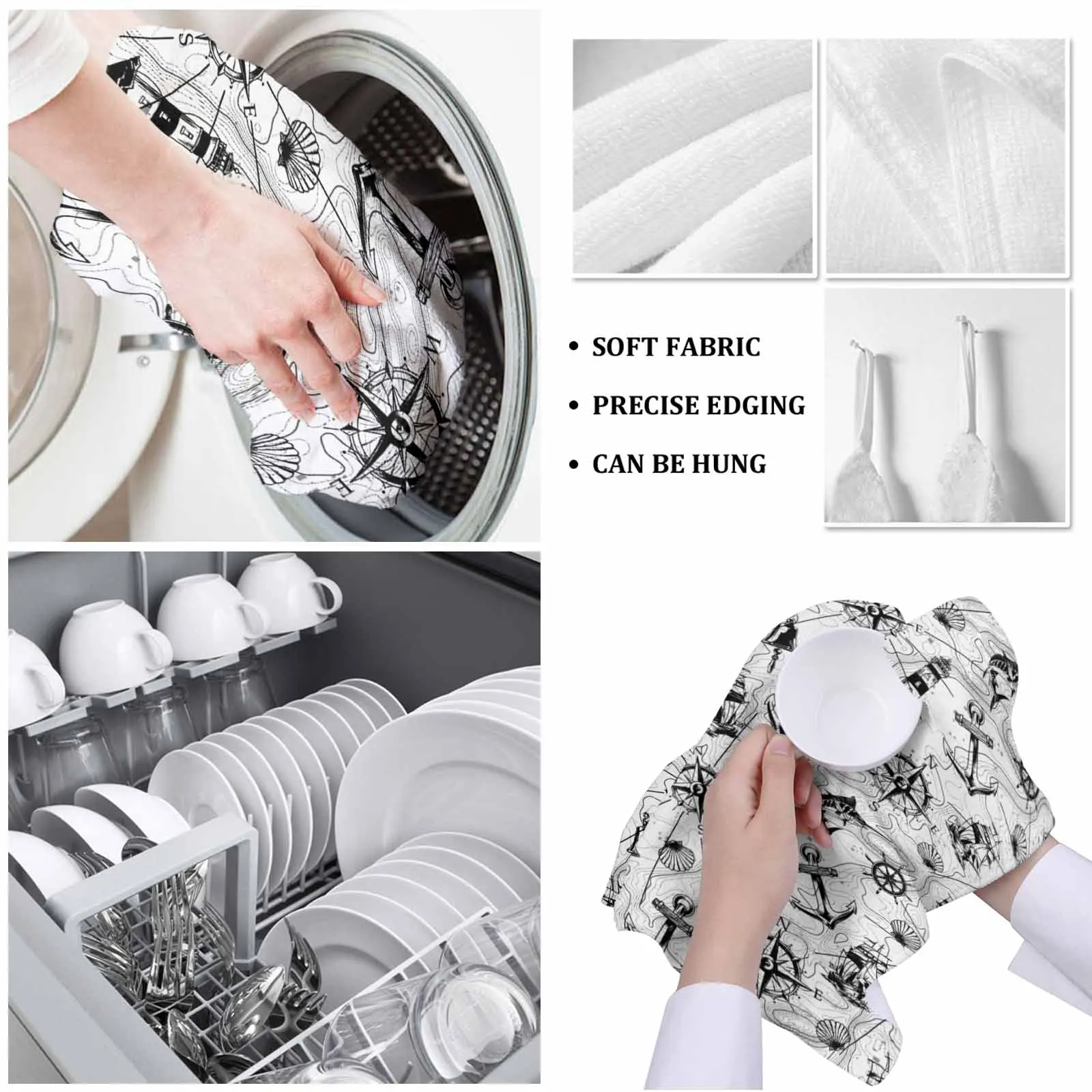 • SOFT FABRIC
• PRECISE EDGING
• CAN BE HUNG