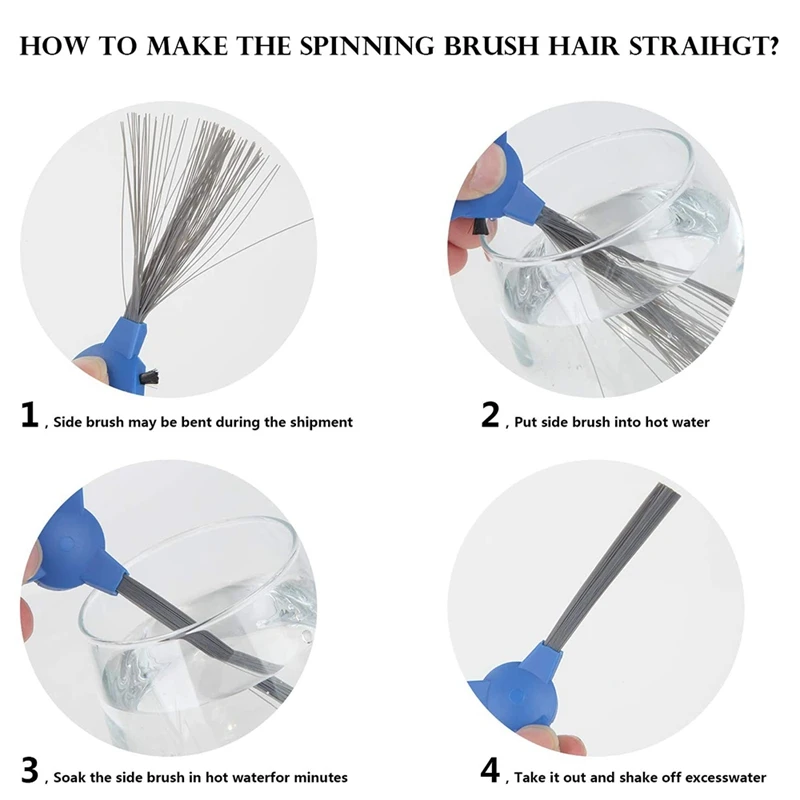 HOW TO MAKE THE SPINNING BRUSH HAIR STRAIHGT?

1 , Side brush may be bent during the shipment

2 , Put side brush into hot water

3 , Soak the side brush in hot waterfor minutes

4 , Take it out and shake off excesswater