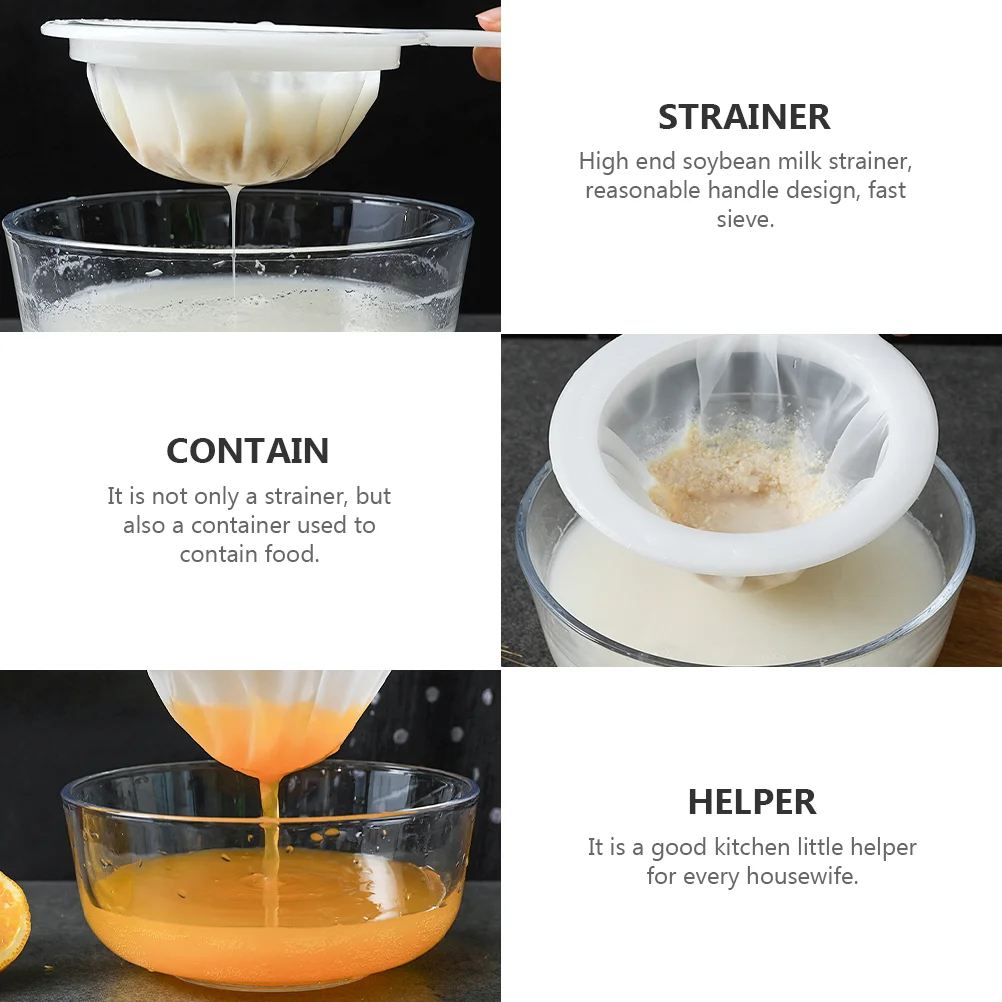 STRAINER
High end soybean milk strainer, reasonable handle design, fast sieve.

CONTAIN
It is not only a strainer, but also a container used to contain food.

HELPER
It is a good kitchen little helper for every housewife.