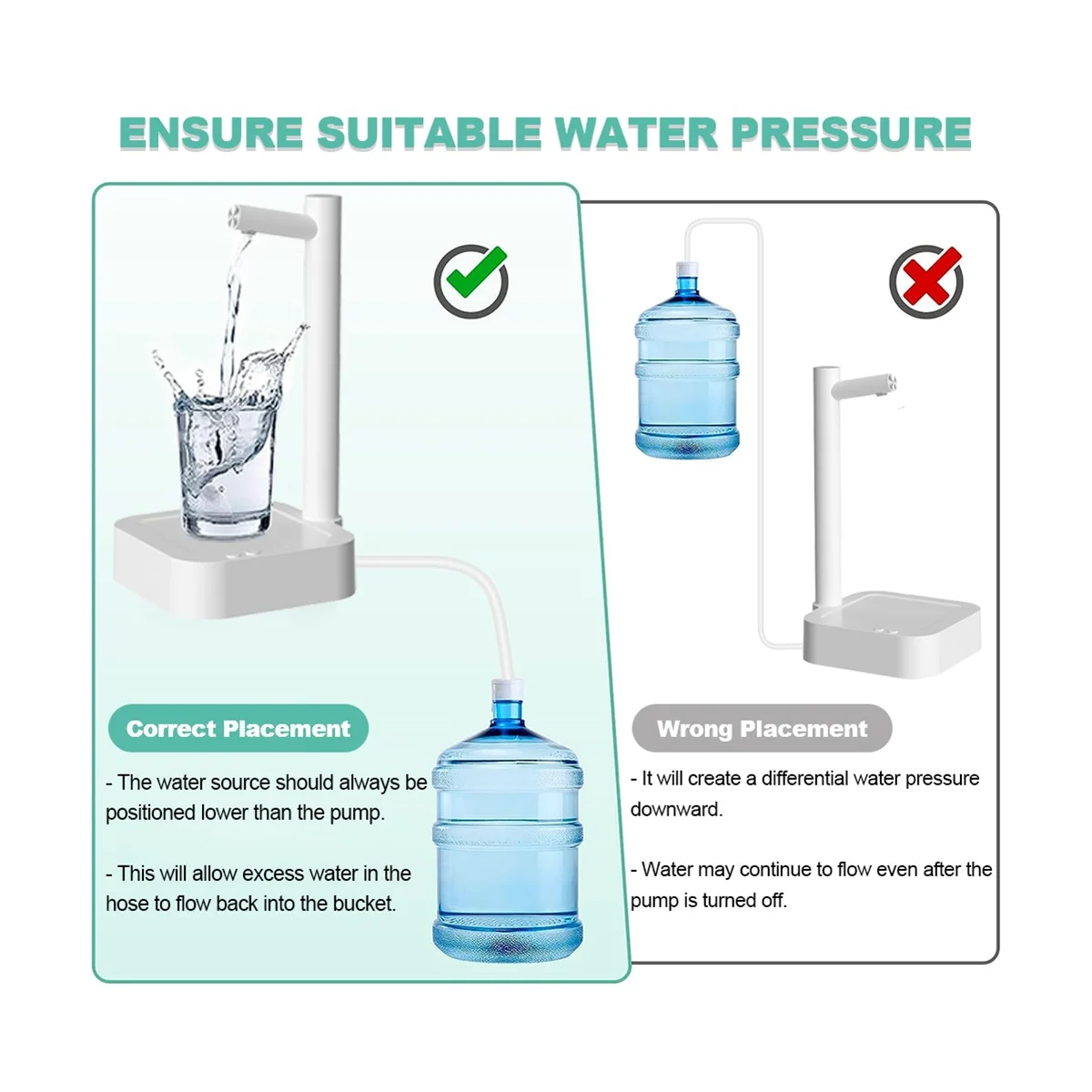 ENSURE SUITABLE WATER PRESSURE

Correct Placement

- The water source should always be positioned lower than the pump.

- This will allow excess water in the hose to flow back into the bucket.

Wrong Placement

- It will create a differential water pressure downward.

- Water may continue to flow even after the pump is turned off.