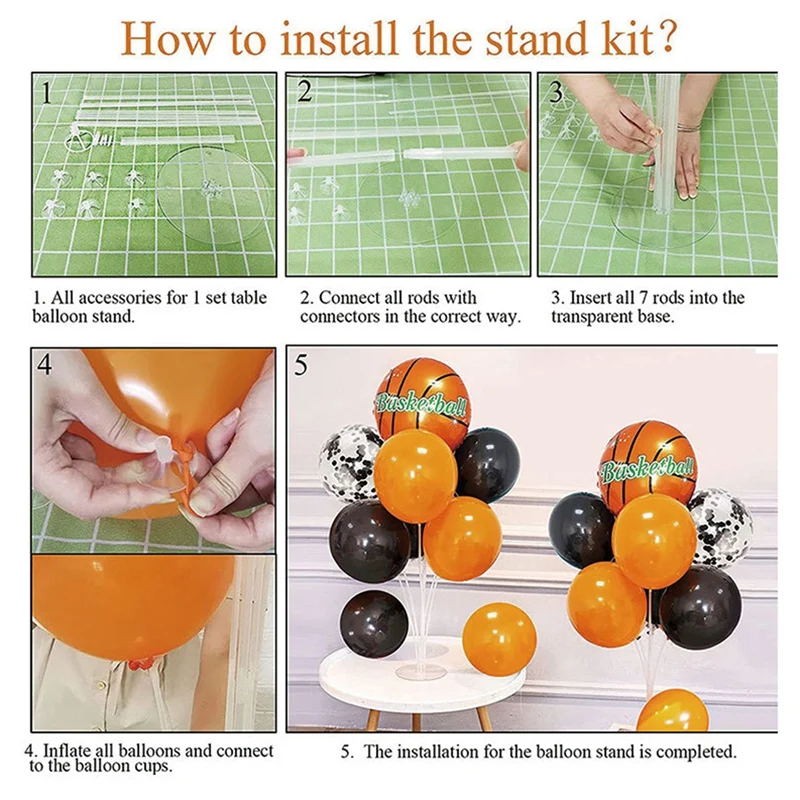 How to install the stand kit?

1

2

3

1. All accessories for 1 set table balloon stand.

2. Connect all rods with connectors in the correct way.

3. Insert all 7 rods into the transparent base.

4

5

Basketball

Basketball

4. Inflate all balloons and connect to the balloon cups.

5. The installation for the balloon stand is completed.