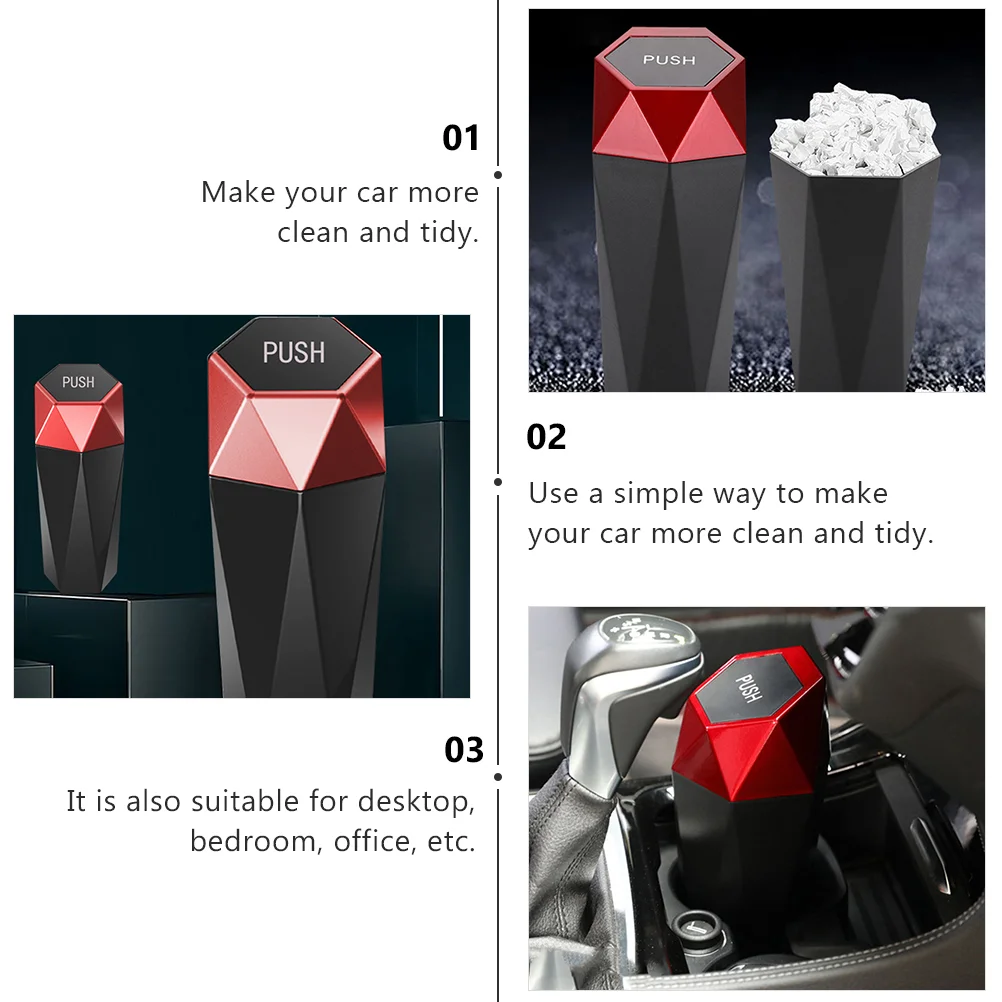 01
Make your car more clean and tidy.

PUSH

PUSH

PUSH

02
Use a simple way to make your car more clean and tidy.

03
It is also suitable for desktop, bedroom, office, etc.

PUSH