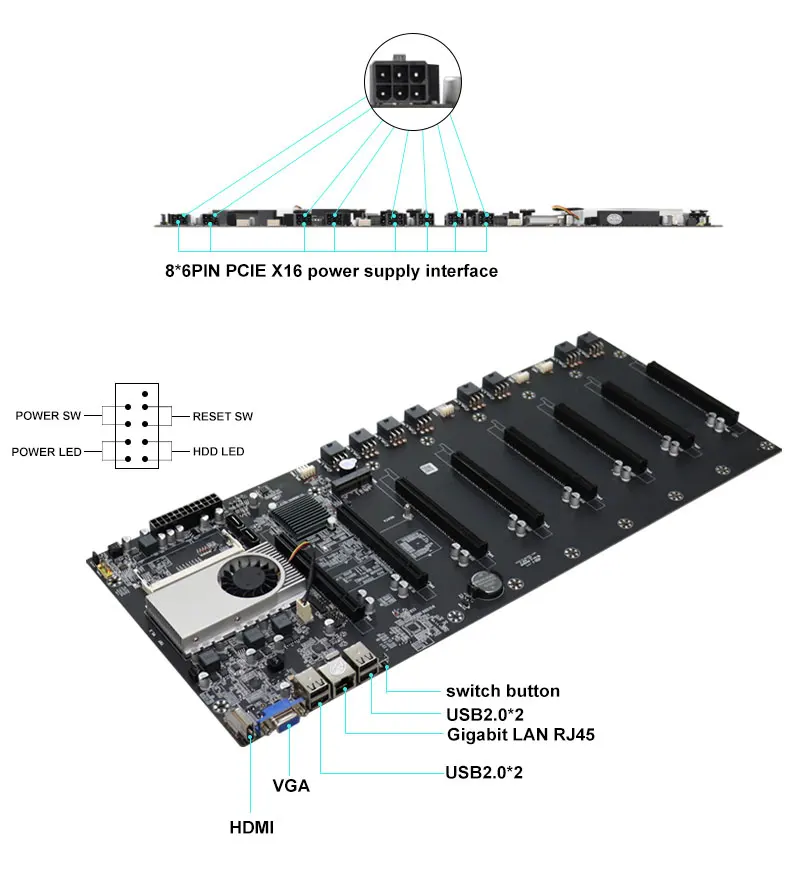 8*6PIN PCIE X16 power supply interface

POWER SW
RESET SW
POWER LED
HDD LED

switch button
USB2.0*2
Gigabit LAN RJ45
USB2.0*2
VGA
HDMI