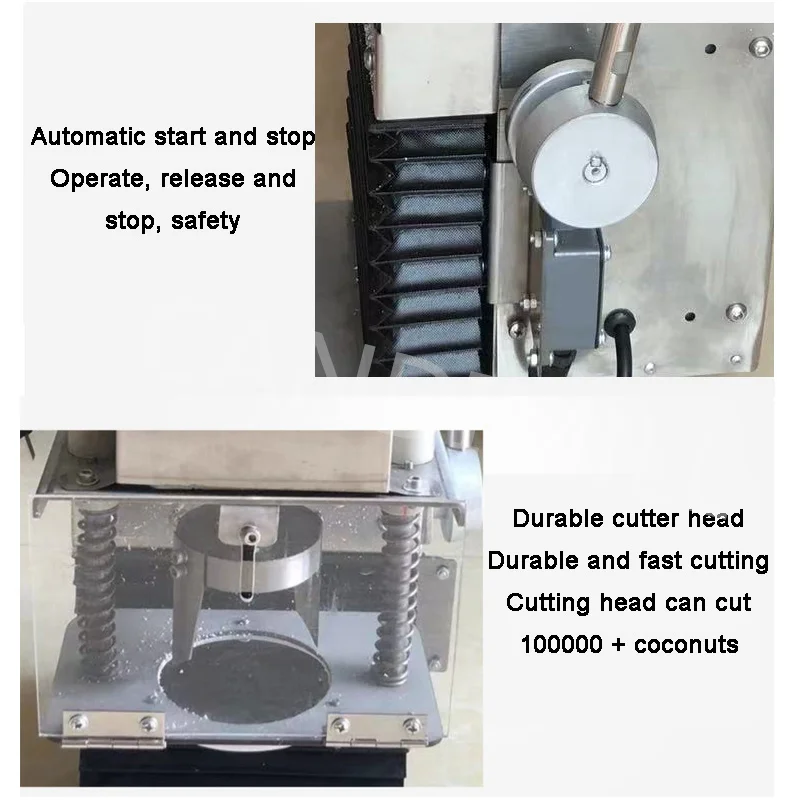 Automatic start and stop
Operate, release and
stop, safety

Durable cutter head
Durable and fast cutting
Cutting head can cut
100000 + coconuts