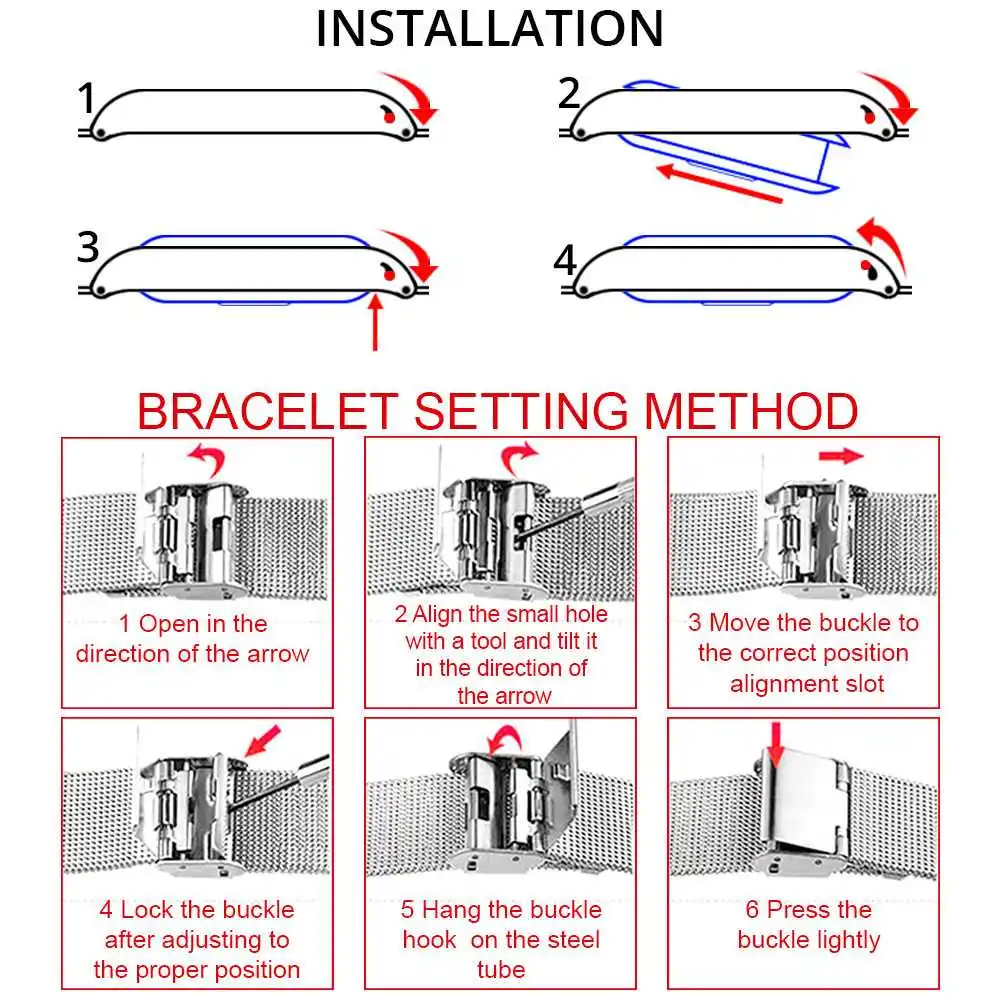 INSTALLATION

1

2

3

4

BRACELET SETTING METHOD

1 Open in the direction of the arrow

2 Align the small hole with a tool and tilt it in the direction of the arrow

3 Move the buckle to the correct position alignment slot

4 Lock the buckle after adjusting to the proper position

5 Hang the buckle hook on the steel tube

6 Press the buckle lightly