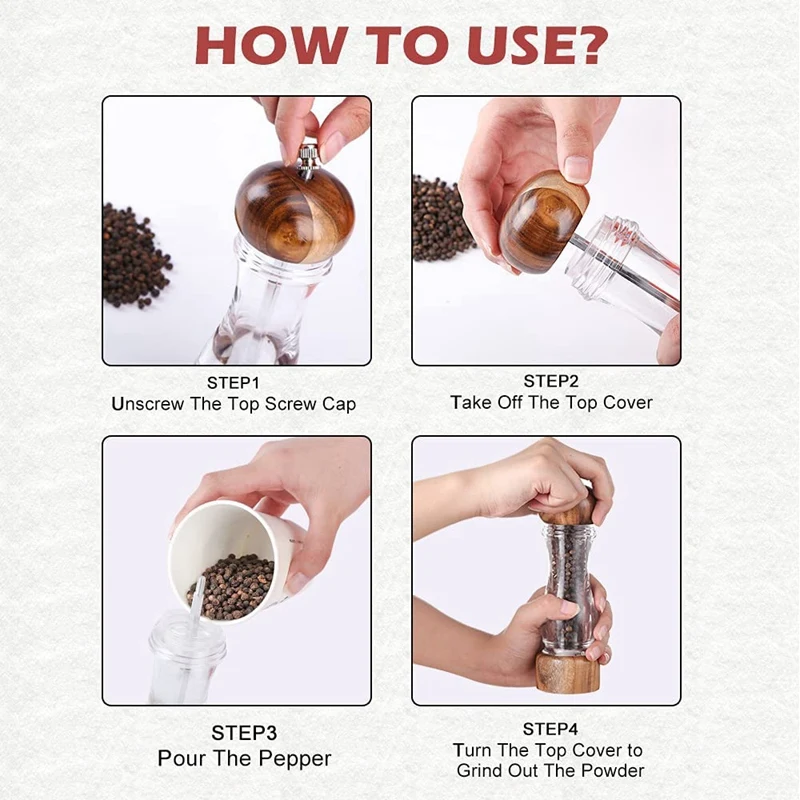 HOW TO USE?

STEP1
Unscrew The Top Screw Cap

STEP2
Take Off The Top Cover

STEP3
Pour The Pepper

STEP4
Turn The Top Cover to Grind Out The Powder