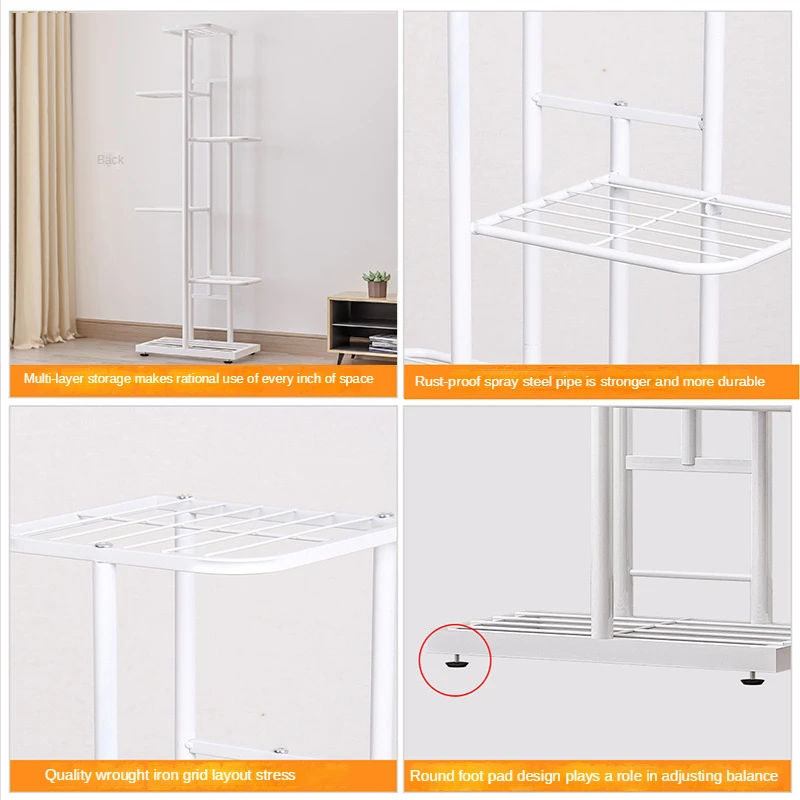 Back

Multi-layer storage makes rational use of every inch of space

Rust-proof spray steel pipe is stronger and more durable

Quality wrought iron grid layout stress

Round foot pad design plays a role in adjusting balance