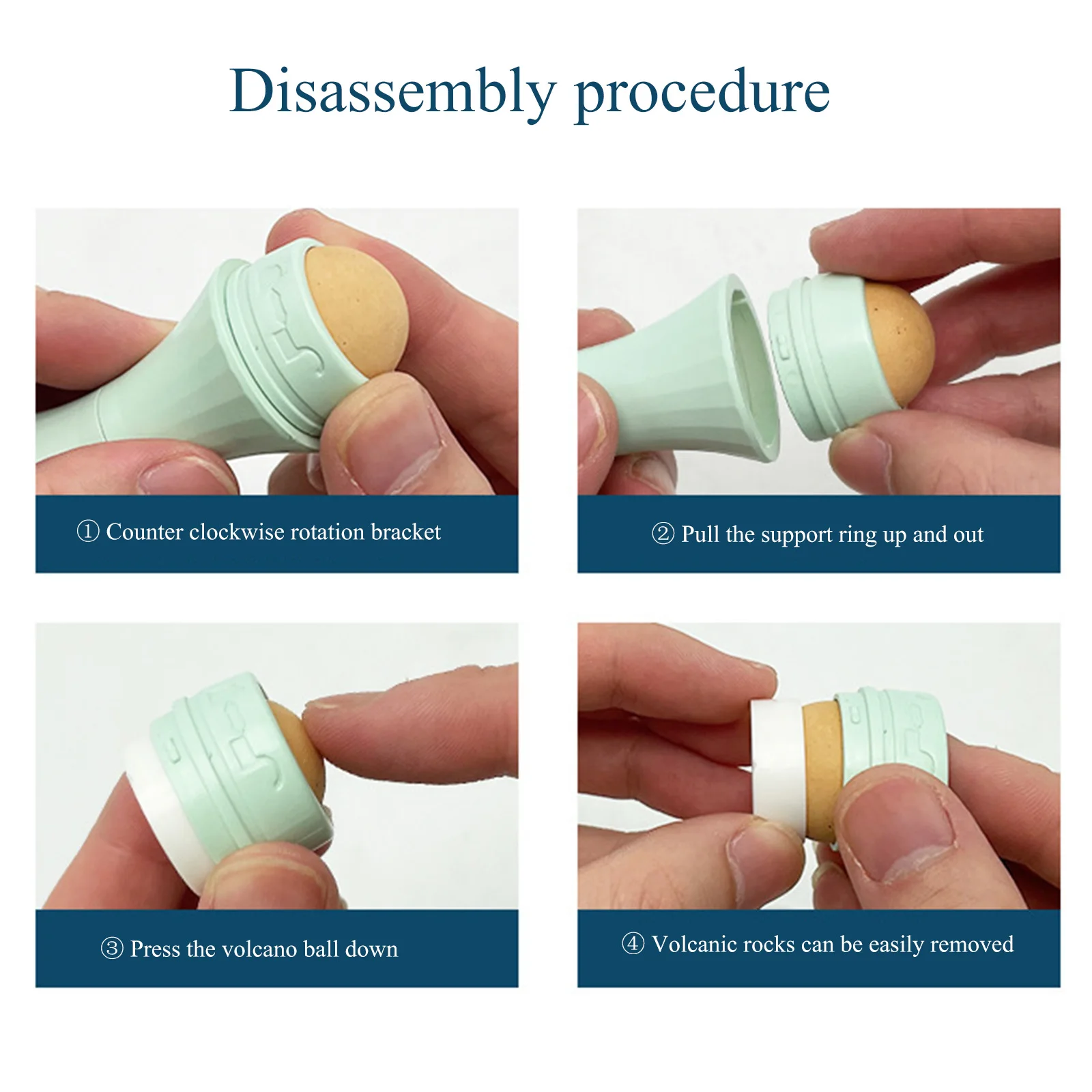 Disassembly procedure

① Counter clockwise rotation bracket

② Pull the support ring up and out

③ Press the volcano ball down

④ Volcanic rocks can be easily removed