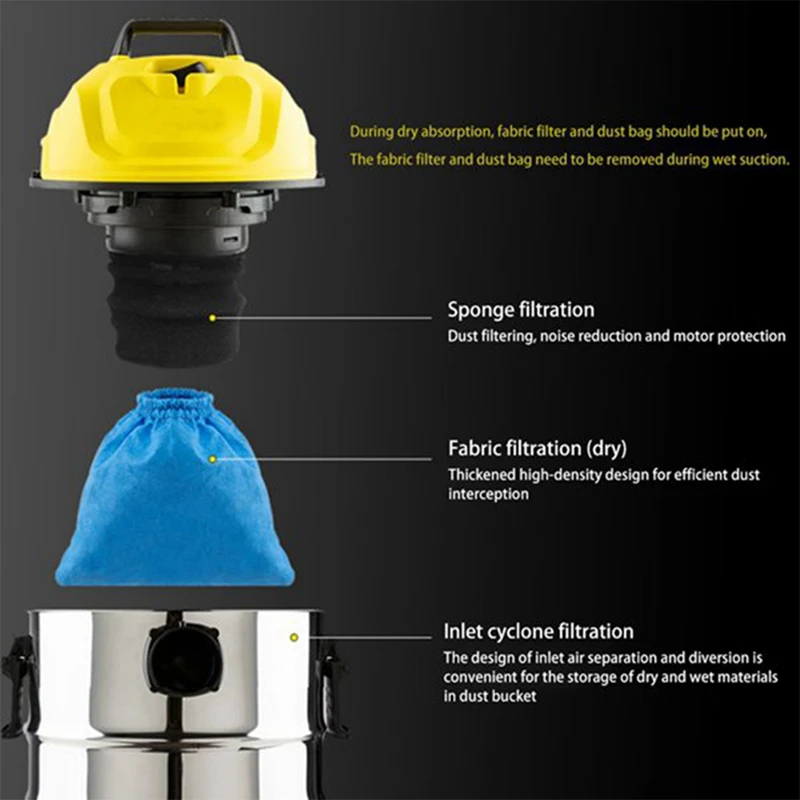 During dry absorption, fabric filter and dust bag should be put on,
The fabric filter and dust bag need to be removed during wet suction.

Sponge filtration
Dust filtering, noise reduction and motor protection

Fabric filtration (dry)
Thickened high-density design for efficient dust interception

Inlet cyclone filtration
The design of inlet air separation and diversion is convenient for the storage of dry and wet materials in dust bucket