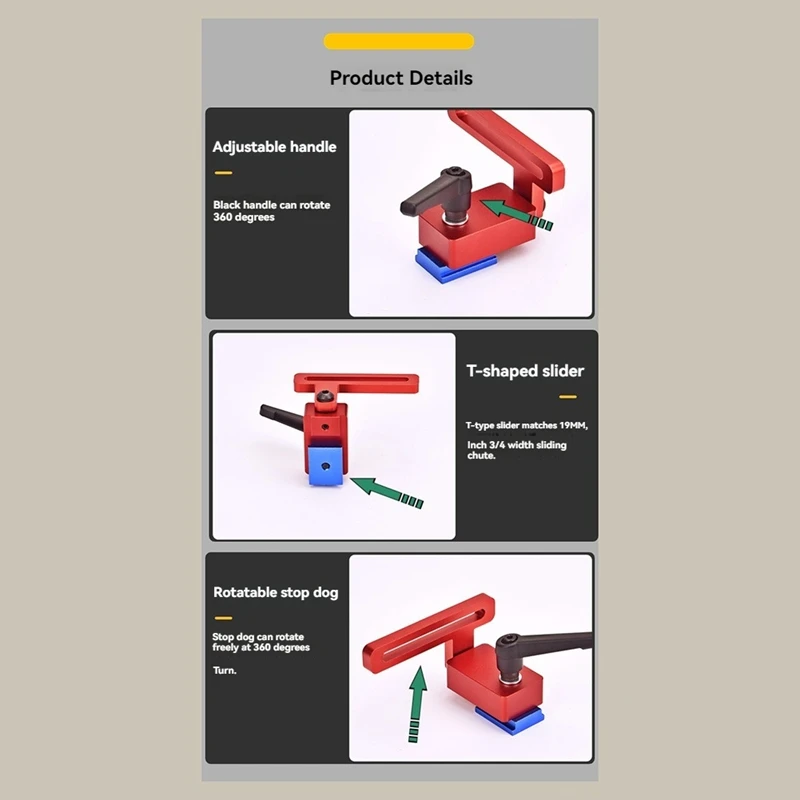 Product Details

Adjustable handle

Black handle can rotate 360 degrees

T-shaped slider

T-type slider matches 19MM,

Inch 3/4 width sliding chute.

Rotatable stop dog

Stop dog can rotate freely at 360 degrees

Turn.