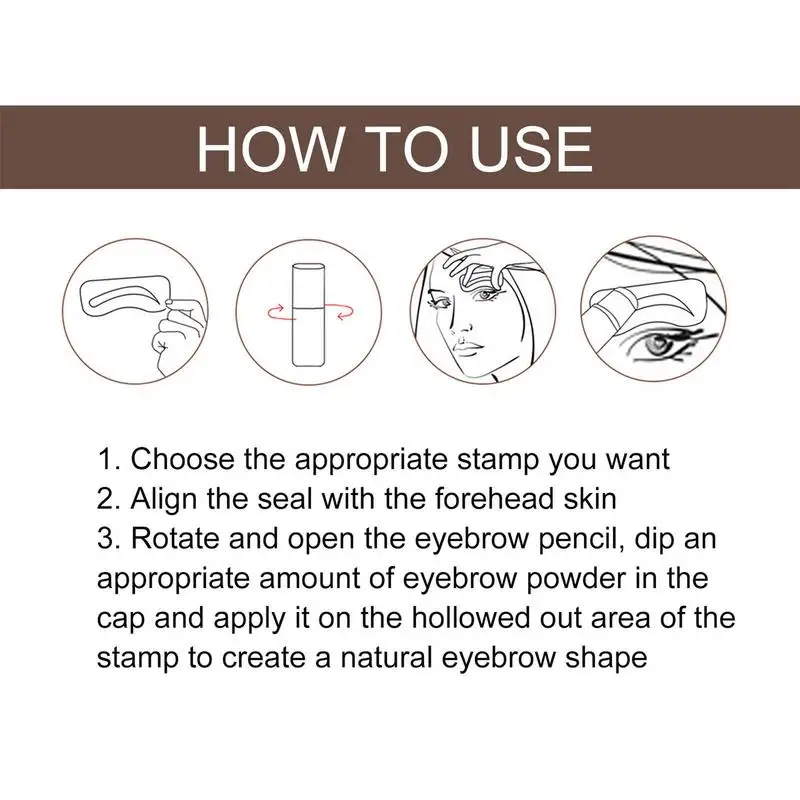 HOW TO USE

1. Choose the appropriate stamp you want
2. Align the seal with the forehead skin
3. Rotate and open the eyebrow pencil, dip an appropriate amount of eyebrow powder in the cap and apply it on the hollowed out area of the stamp to create a natural eyebrow shape