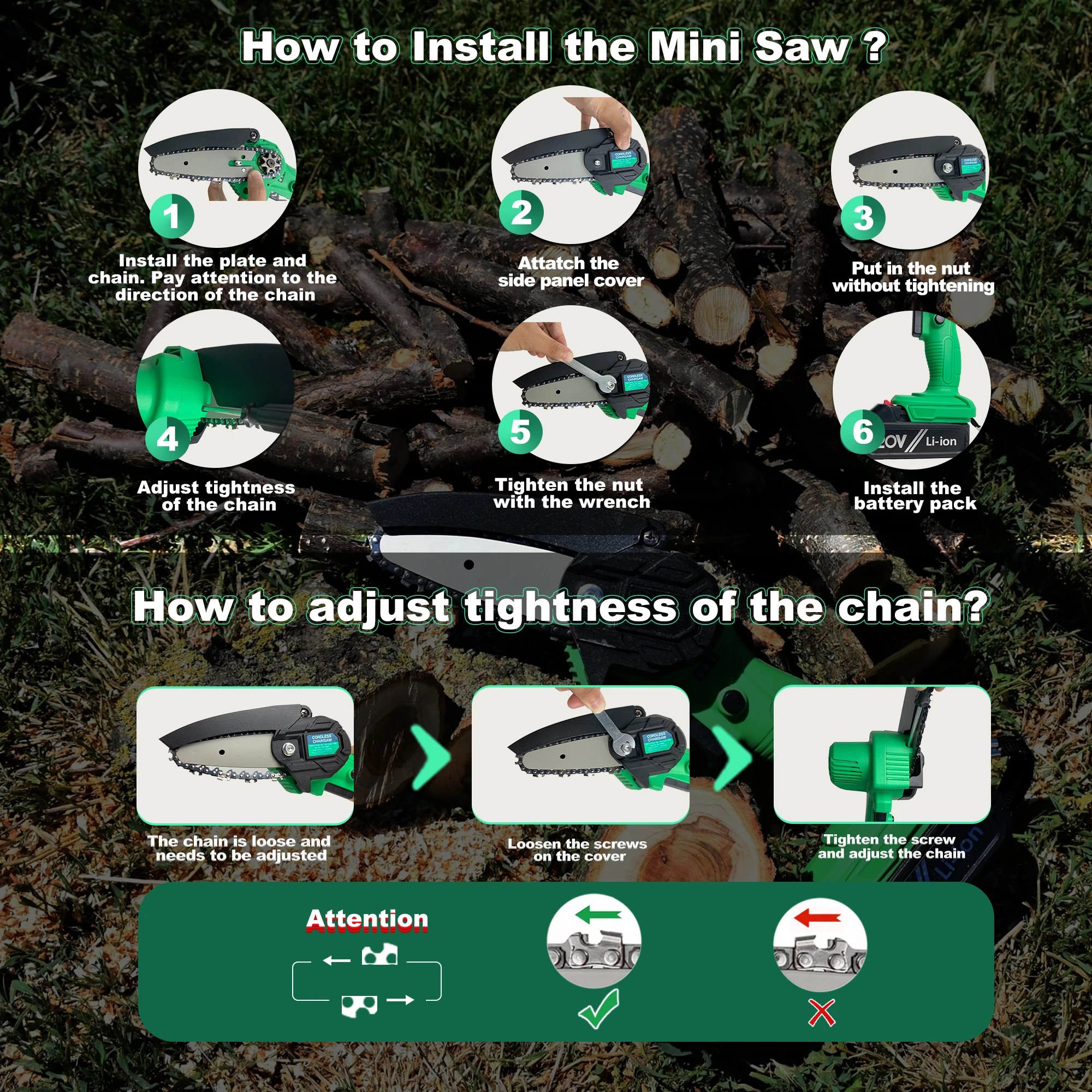 How to Install the Mini Saw ?

1
Install the plate and chain. Pay attention to the direction of the chain

2
Attatch the side panel cover

3
Put in the nut without tightening

4
Adjust tightness of the chain

5
Tighten the nut with the wrench

6
20V Li-ion
Install the battery pack

How to adjust tightness of the chain?

The chain is loose and needs to be adjusted

Loosen the screws on the cover

Tighten the screw and adjust the chain

Attention