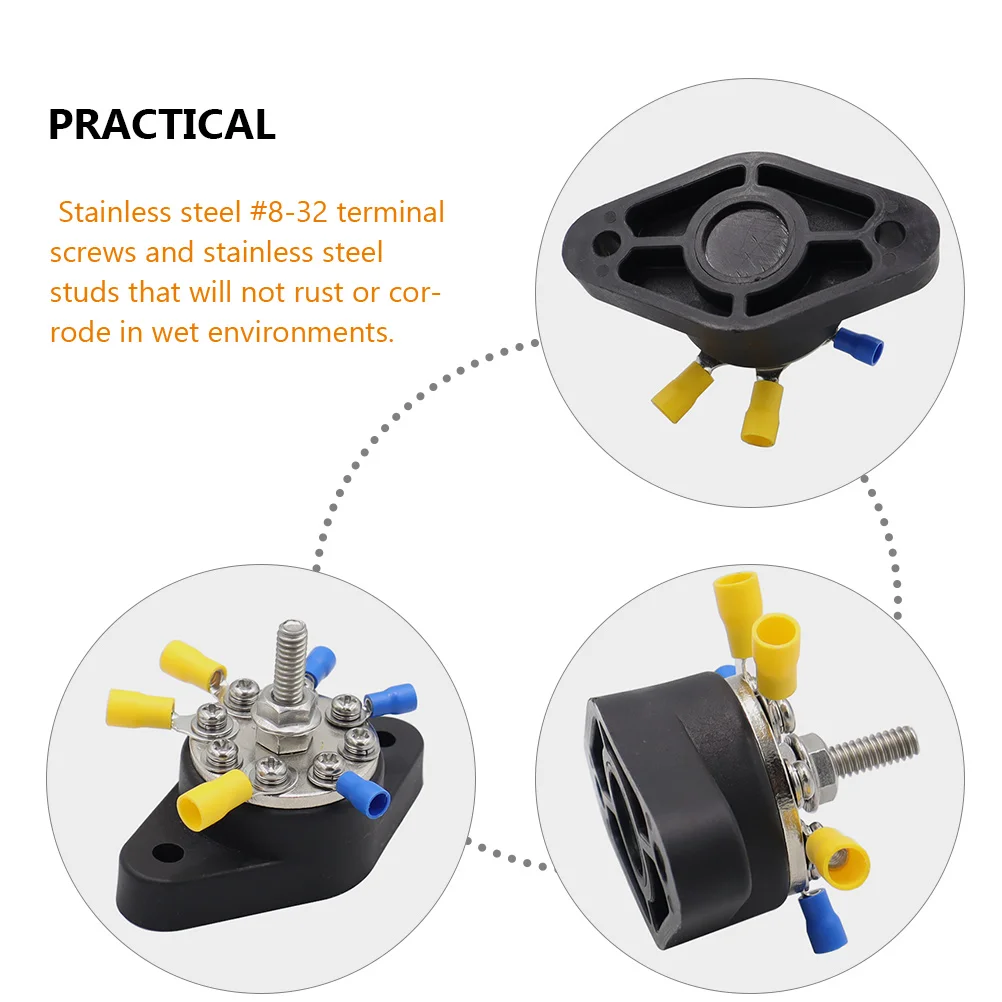 PRACTICAL

Stainless steel #8-32 terminal screws and stainless steel studs that will not rust or corrode in wet environments.