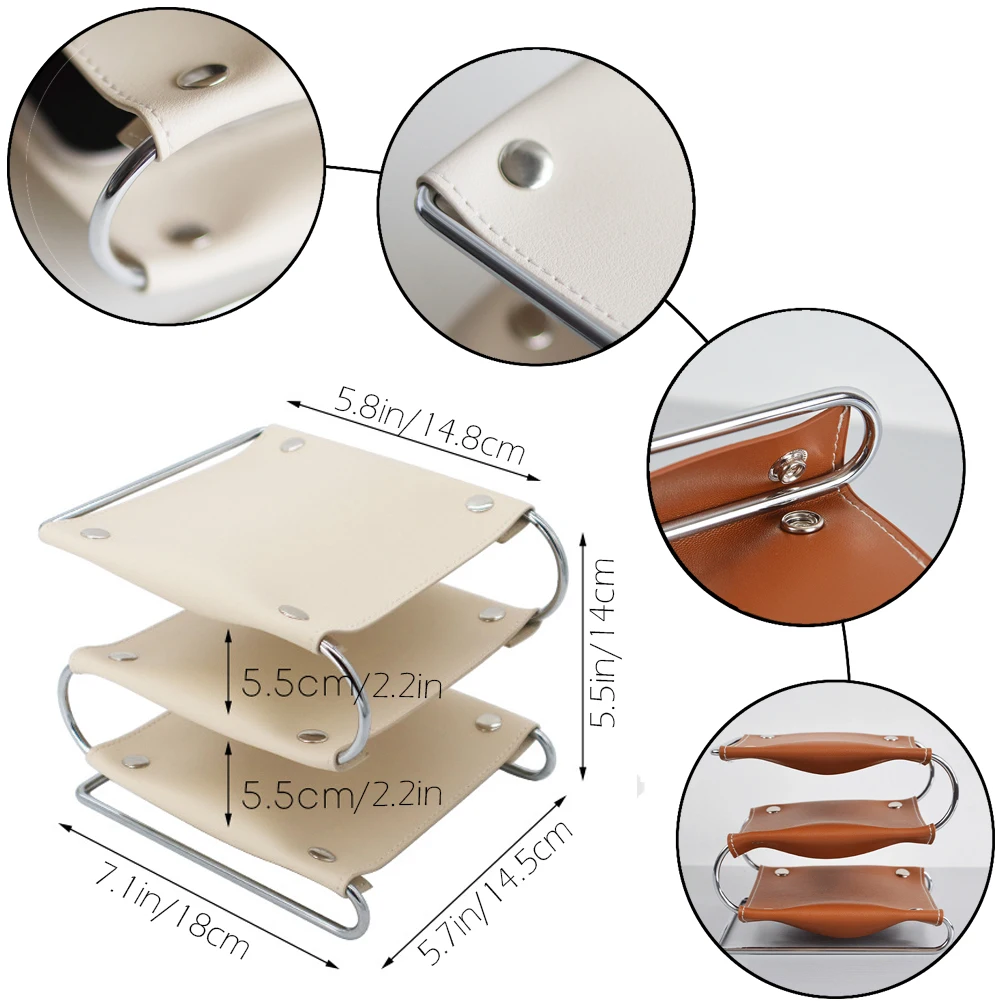 5.8in/14.8cm

5.5in/14cm

5.5cm/2.2in

5.5cm/2.2in

7.1in/18cm

5.7in/14.5cm