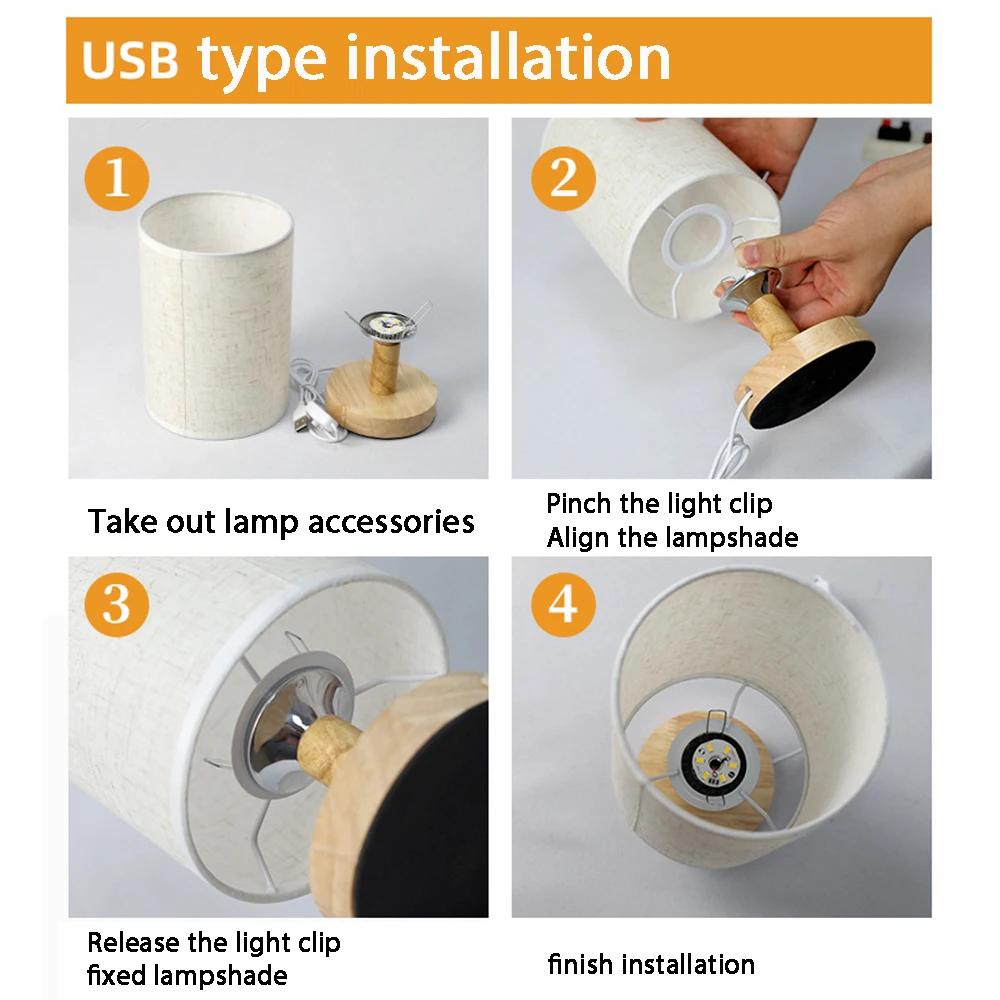 USB type installation

1

Take out lamp accessories

2

Pinch the light clip
Align the lampshade

3

Release the light clip
fixed lampshade

4

finish installation