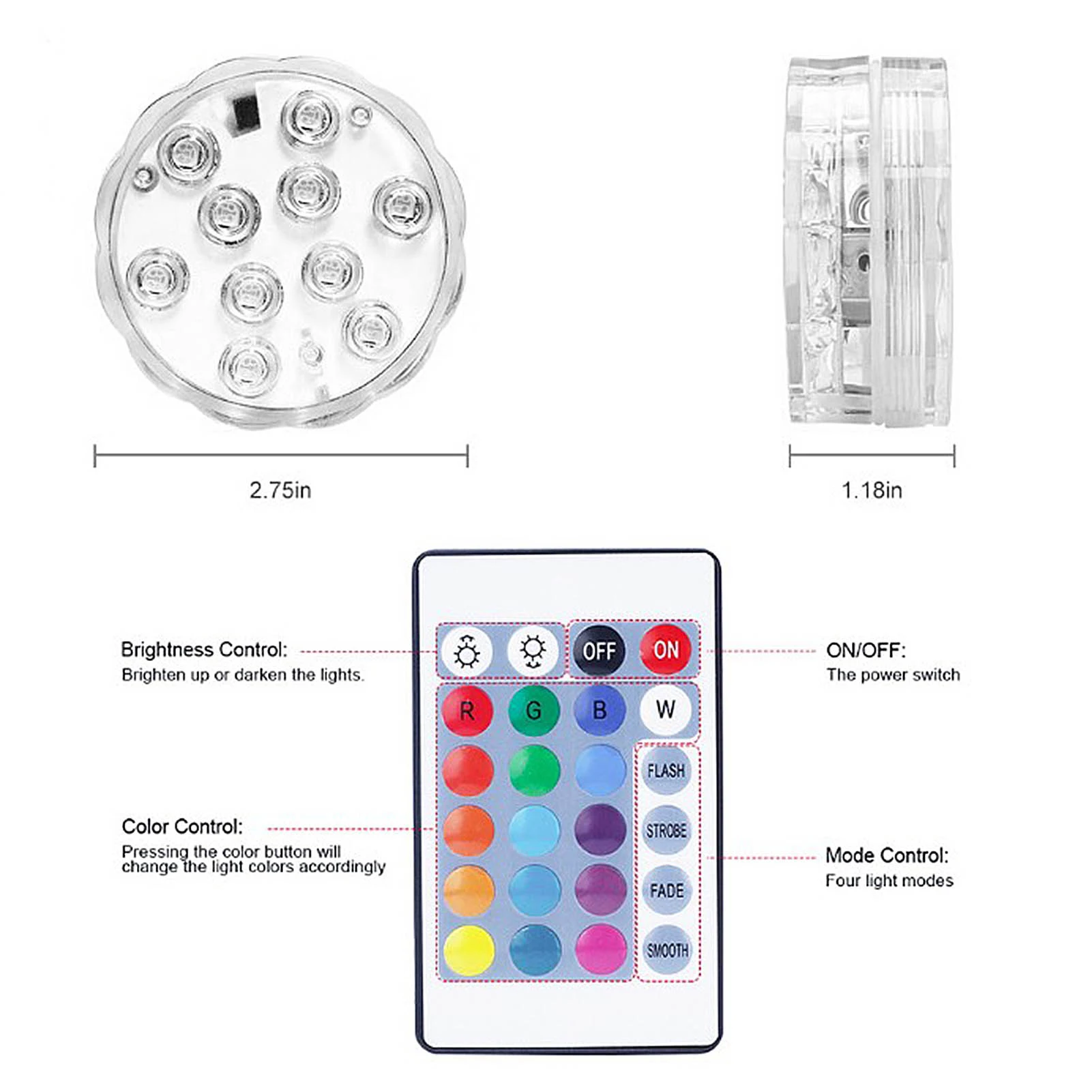 2.75in

1.18in

Brightness Control:
Brighten up or darken the lights.

OFF ON

ON/OFF:
The power switch

R G B W

FLASH
STROBE
FADE
SMOOTH

Color Control:
Pressing the color button will change the light colors accordingly

Mode Control:
Four light modes