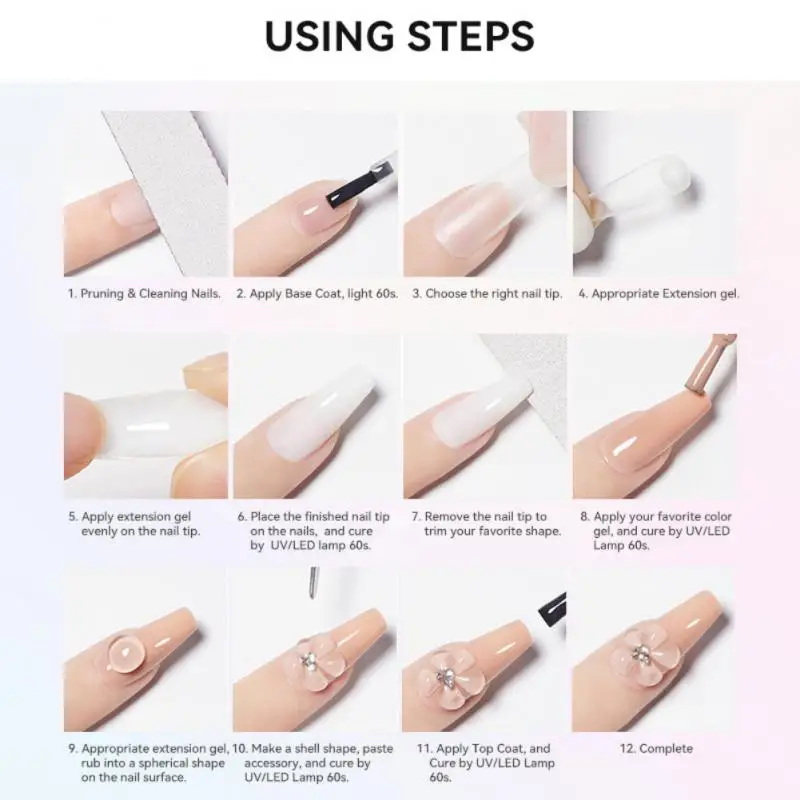 USING STEPS

1. Pruning & Cleaning Nails.

2. Apply Base Coat, light 60s.

3. Choose the right nail tip.

4. Appropriate Extension gel.

5. Apply extension gel evenly on the nail tip.

6. Place the finished nail tip on the nails, and cure by UV/LED lamp 60s.

7. Remove the nail tip to trim your favorite shape.

8. Apply your favorite color gel, and cure by UV/LED Lamp 60s.

9. Appropriate extension gel, rub into a spherical shape on the nail surface.

10. Make a shell shape, paste accessory, and cure by UV/LED Lamp 60s.

11. Apply Top Coat, and Cure by UV/LED Lamp 60s.

12. Complete