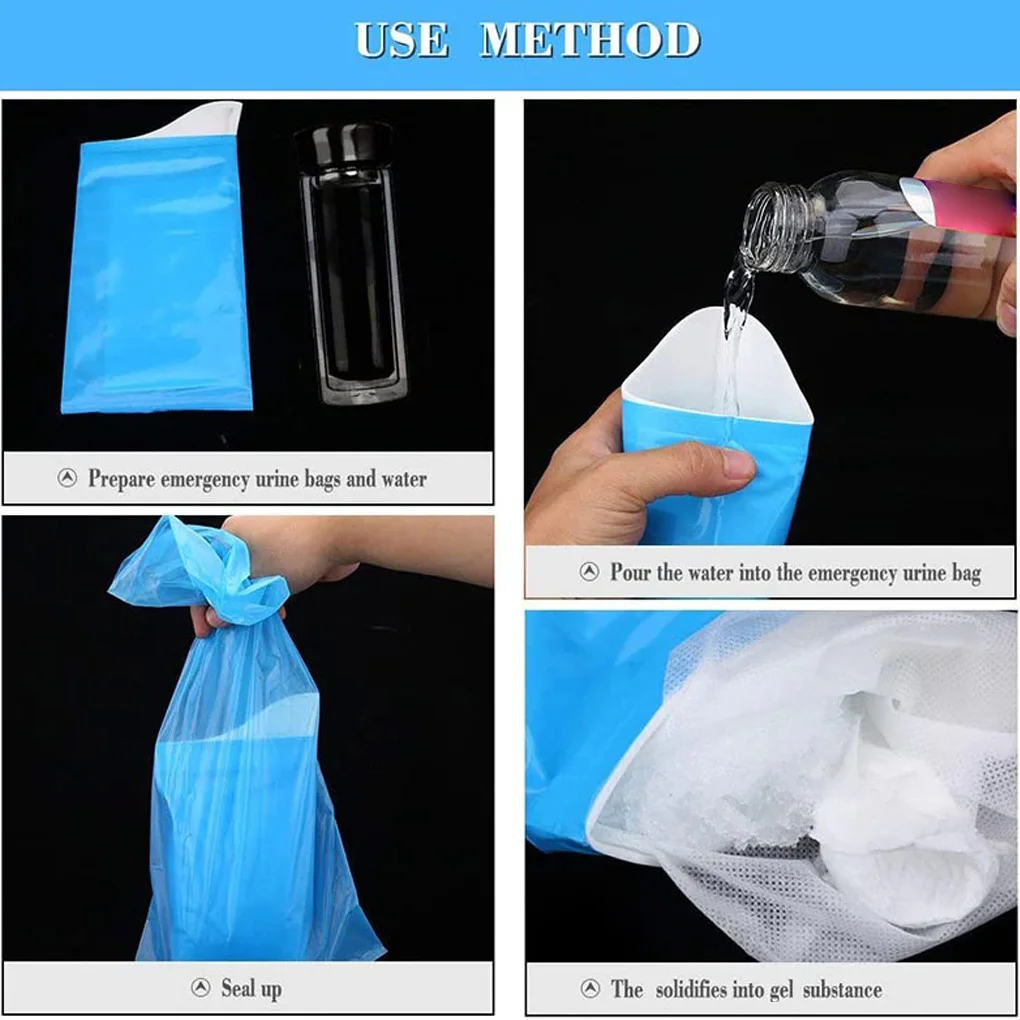 USE METHOD

Prepare emergency urine bags and water

Pour the water into the emergency urine bag

Seal up

The solidifies into gel substance