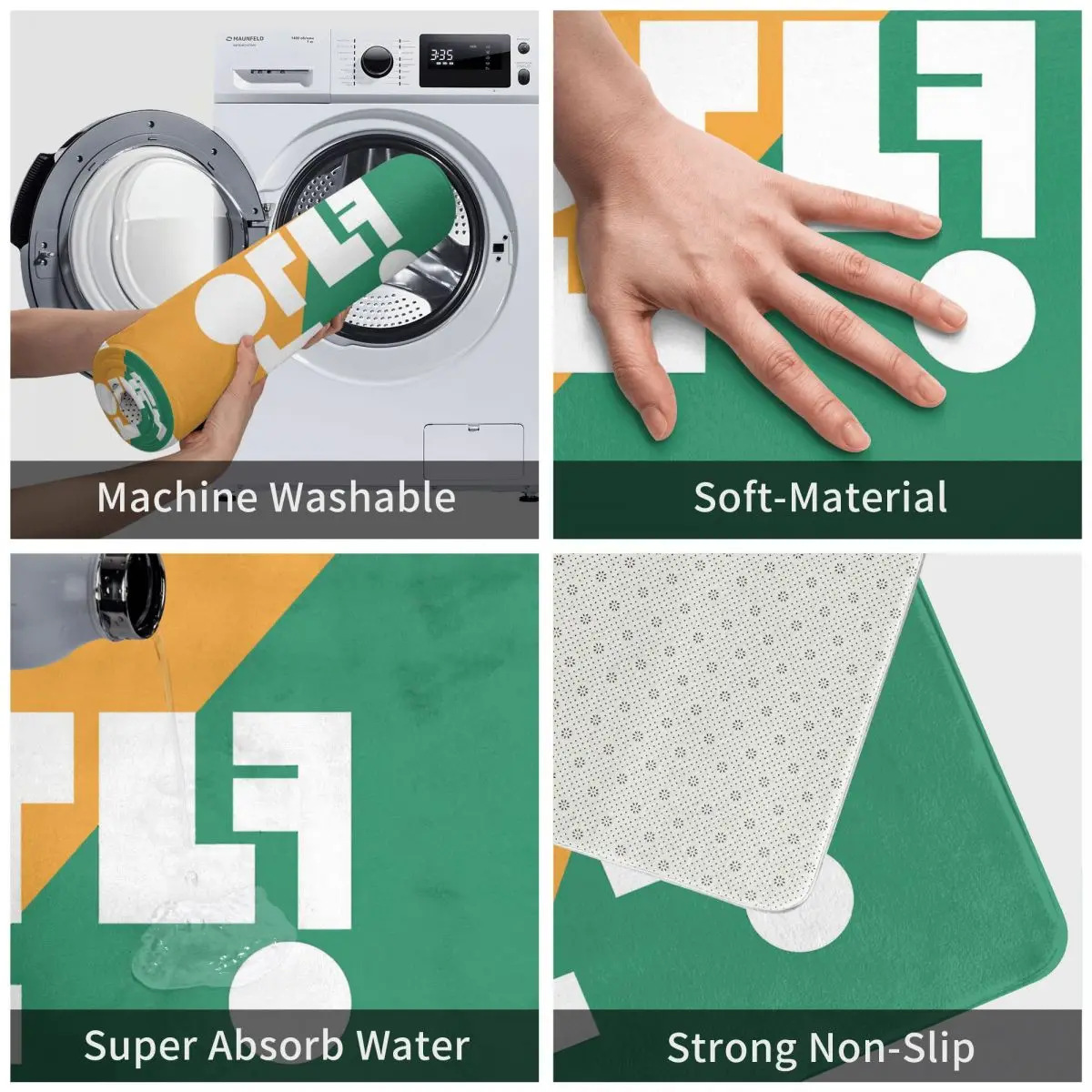 MAUNFELD

3:35

Machine Washable

Soft-Material

Super Absorb Water

Strong Non-Slip