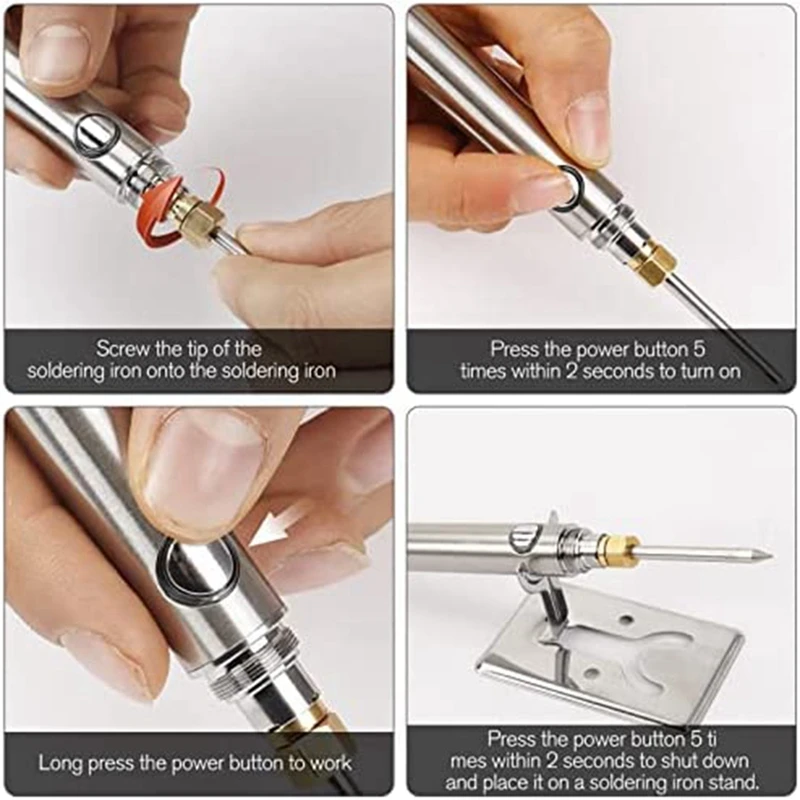 Screw the tip of the soldering iron onto the soldering iron

Press the power button 5 times within 2 seconds to turn on

Long press the power button to work

Press the power button 5 ti mes within 2 seconds to shut down and place it on a soldering iron stand.