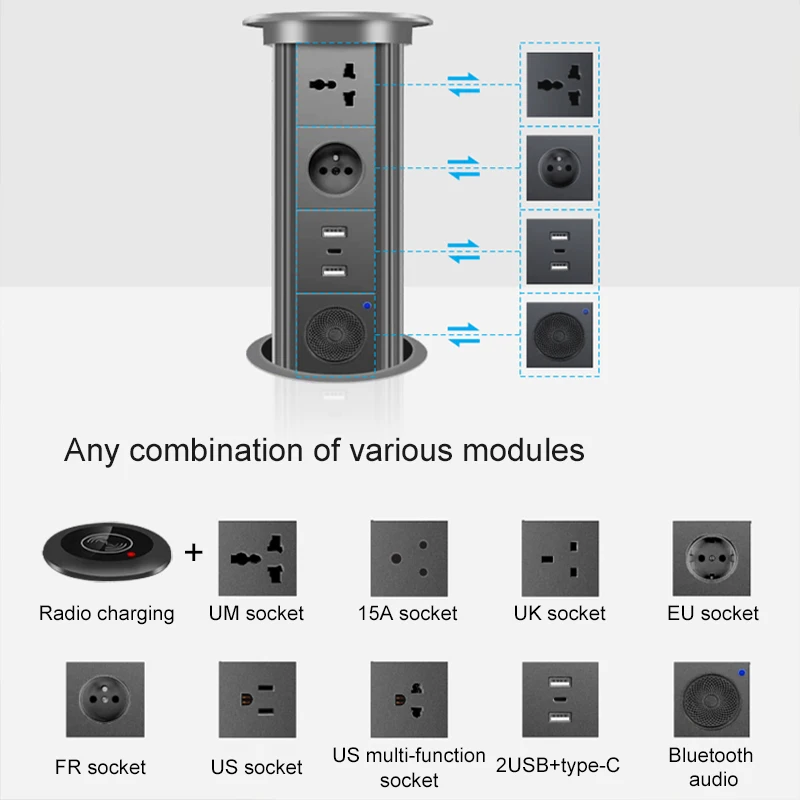 Any combination of various modules

+

Radio charging

UM socket

15A socket

UK socket

EU socket

FR socket

US socket

US multi-function socket

2USB+type-C

Bluetooth audio