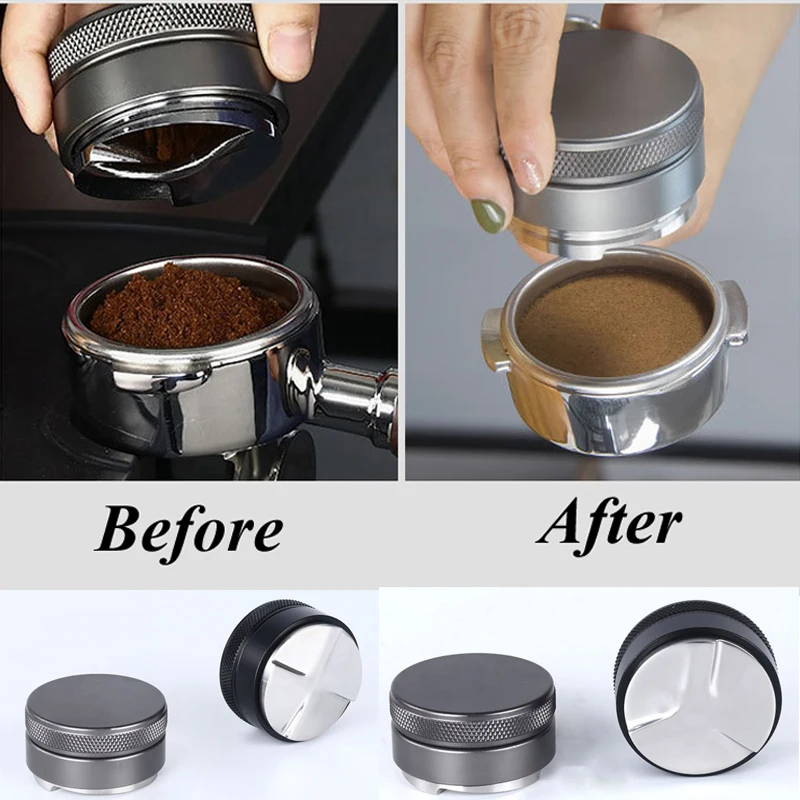 Before

After