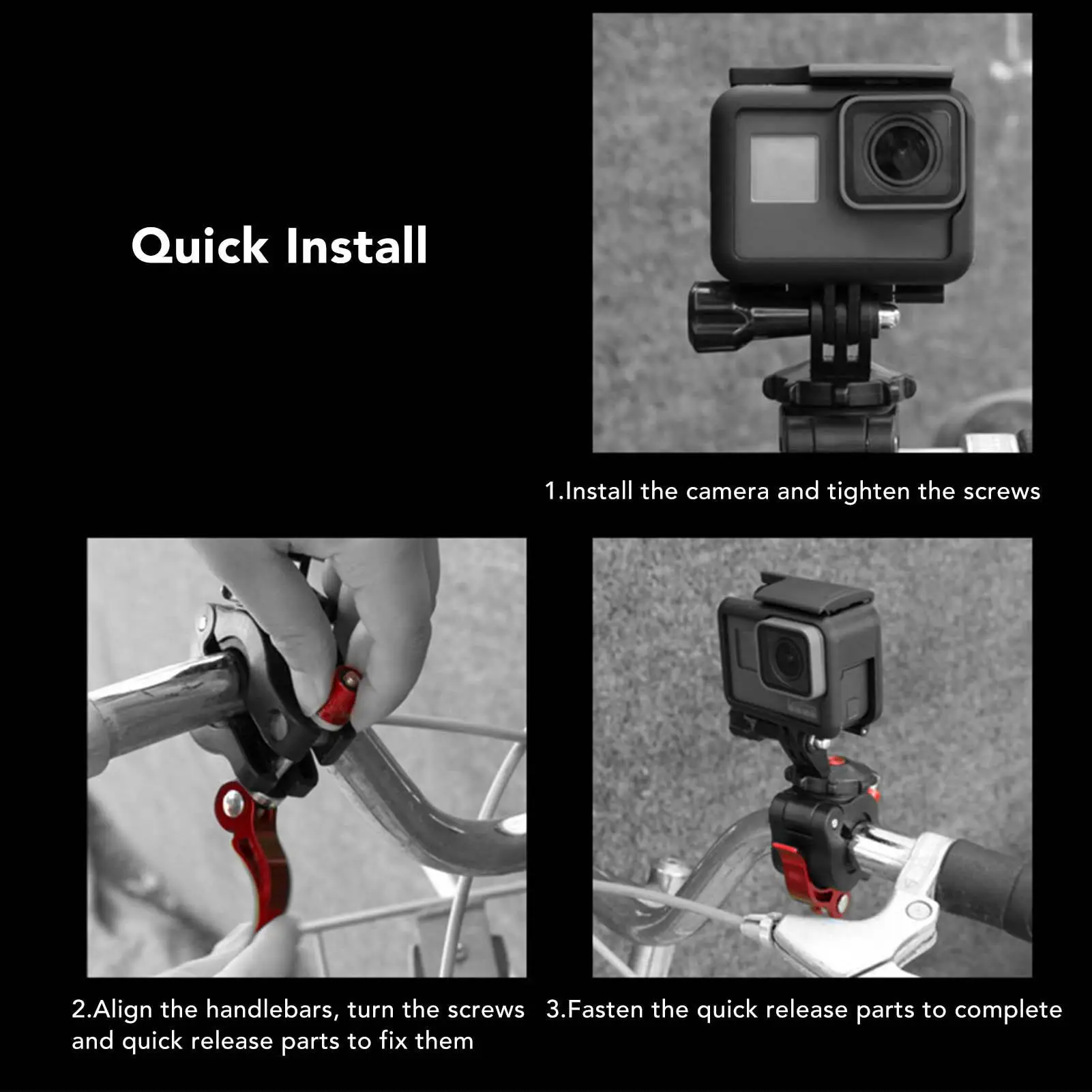 Quick Install

1.Install the camera and tighten the screws

2.Align the handlebars, turn the screws and quick release parts to fix them

3.Fasten the quick release parts to complete