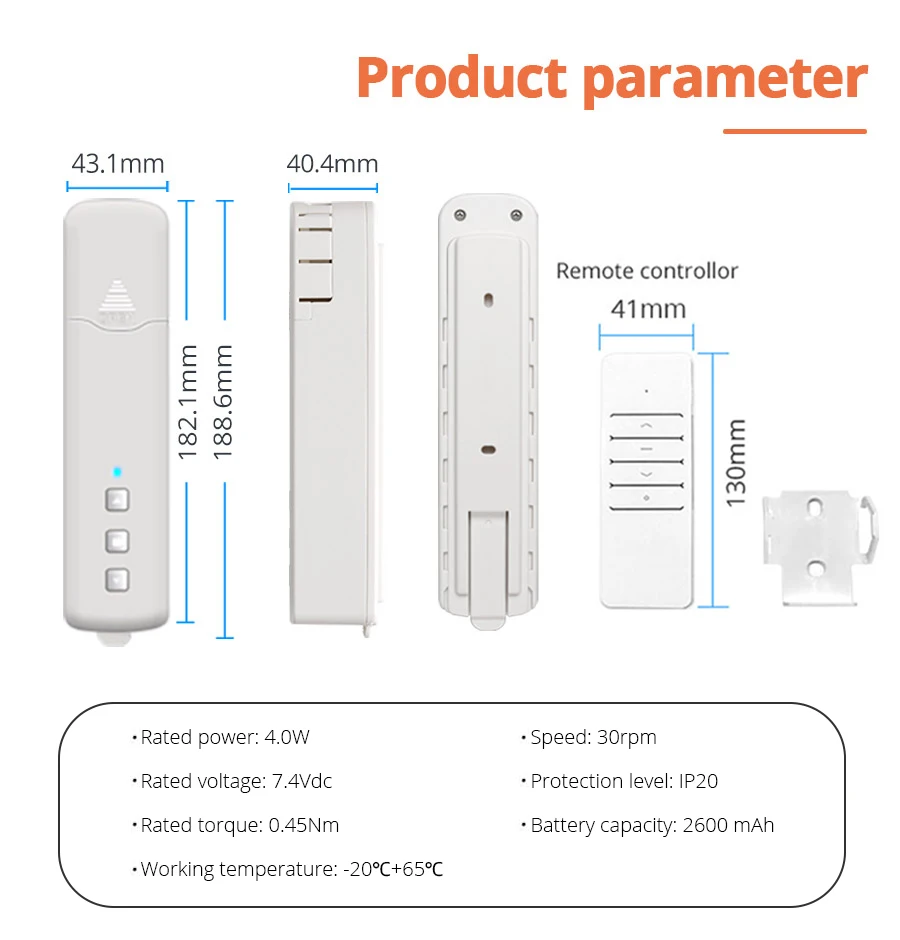 Product parameter

43.1mm

182.1mm

188.6mm

40.4mm

Remote controllor

41mm

130mm

· Rated power: 4.0W

· Rated voltage: 7.4Vdc

· Rated torque: 0.45Nm

· Working temperature: -20℃+65℃

· Speed: 30rpm

· Protection level: IP20

· Battery capacity: 2600 mAh