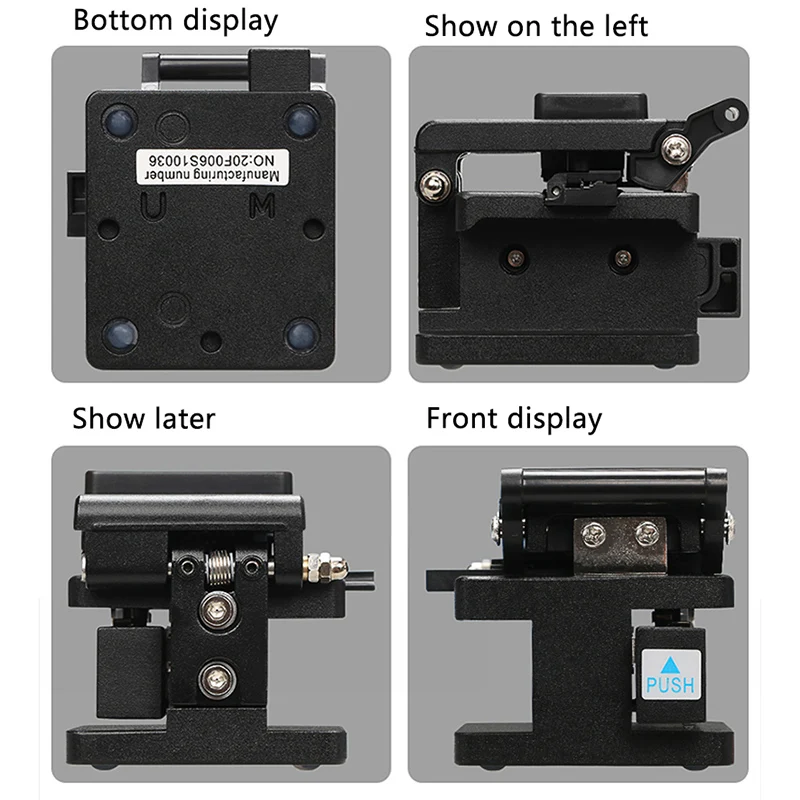 Bottom display

Manufacturing number
NO:20F006S10036

U M

Show on the left

Show later

Front display

PUSH