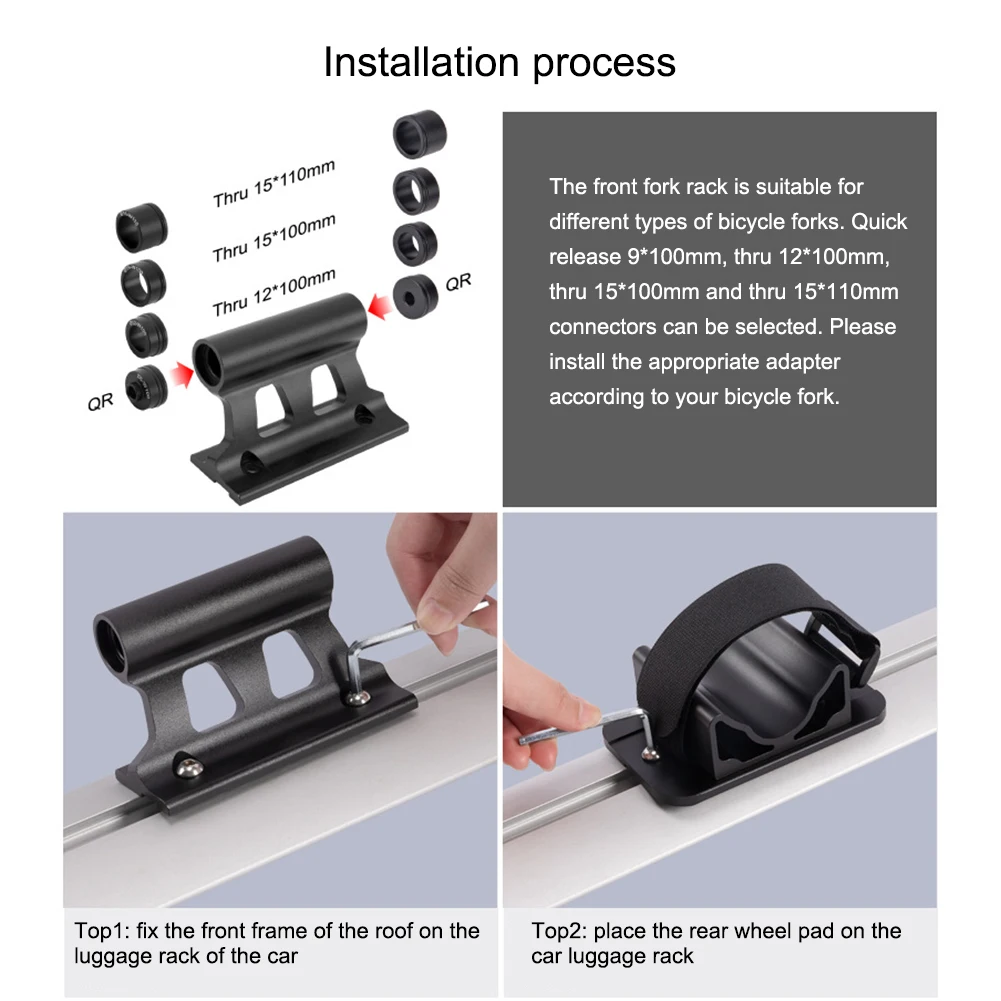 Installation process

Thru 15*110mm

Thru 15*100mm

Thru 12*100mm

QR

QR

The front fork rack is suitable for different types of bicycle forks. Quick release 9*100mm, thru 12*100mm, thru 15*100mm and thru 15*110mm connectors can be selected. Please install the appropriate adapter according to your bicycle fork.

Top1: fix the front frame of the roof on the luggage rack of the car

Top2: place the rear wheel pad on the car luggage rack